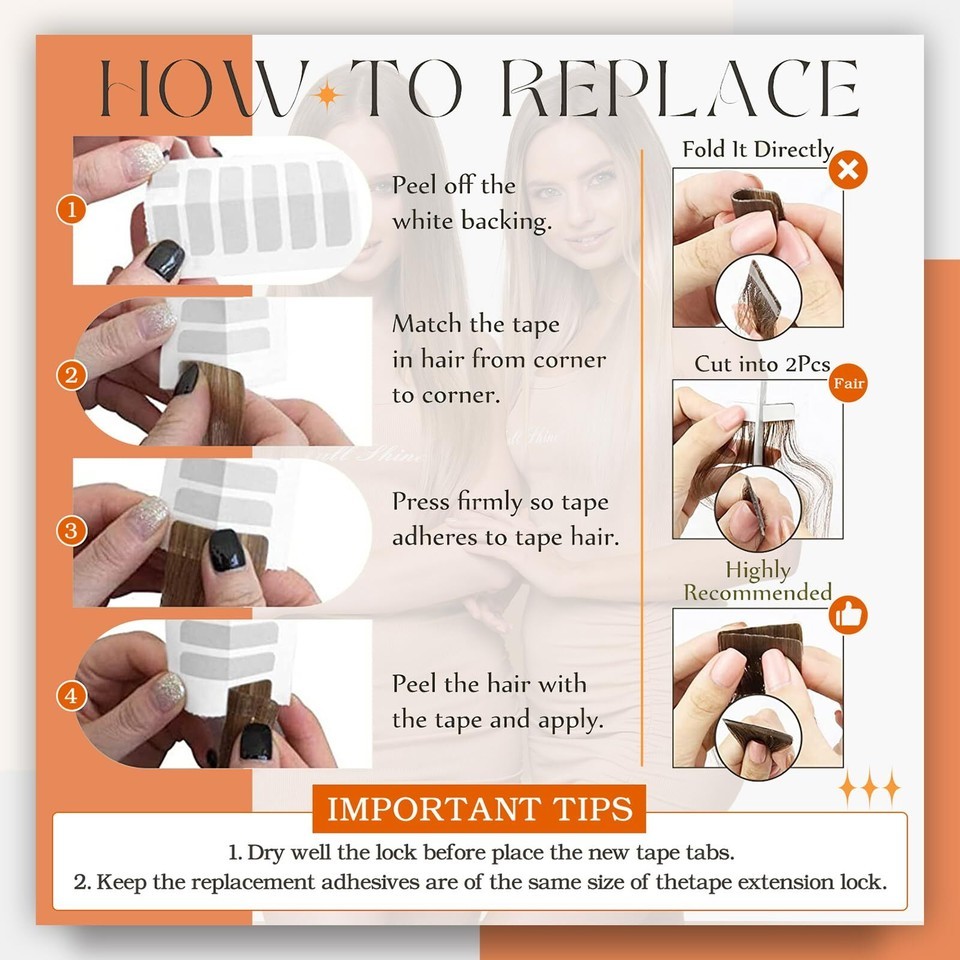 HOW TO REPLACE

1 Peel off the white backing.

2 Match the tape in hair from corner to corner.

3 Press firmly so tape adheres to tape hair.

4 Peel the hair with the tape and apply.

Fold It Directly

Cut into 2Pcs

Fair

Highly Recommended

IMPORTANT TIPS

1. Dry well the lock before place the new tape tabs.
2. Keep the replacement adhesives are of the same size of thetape extension lock.