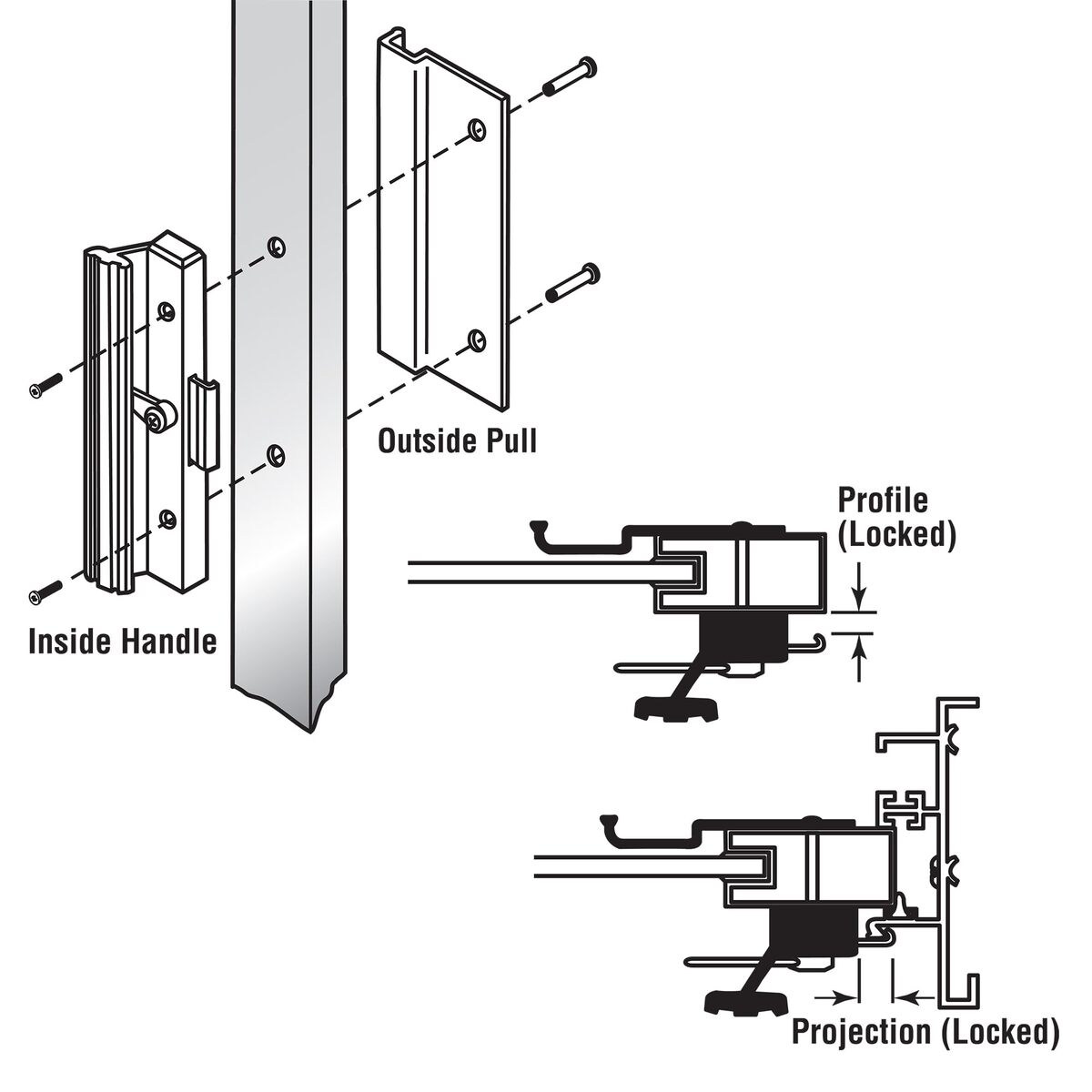 Outside Pull

Inside Handle

Profile (Locked)

Projection (Locked)