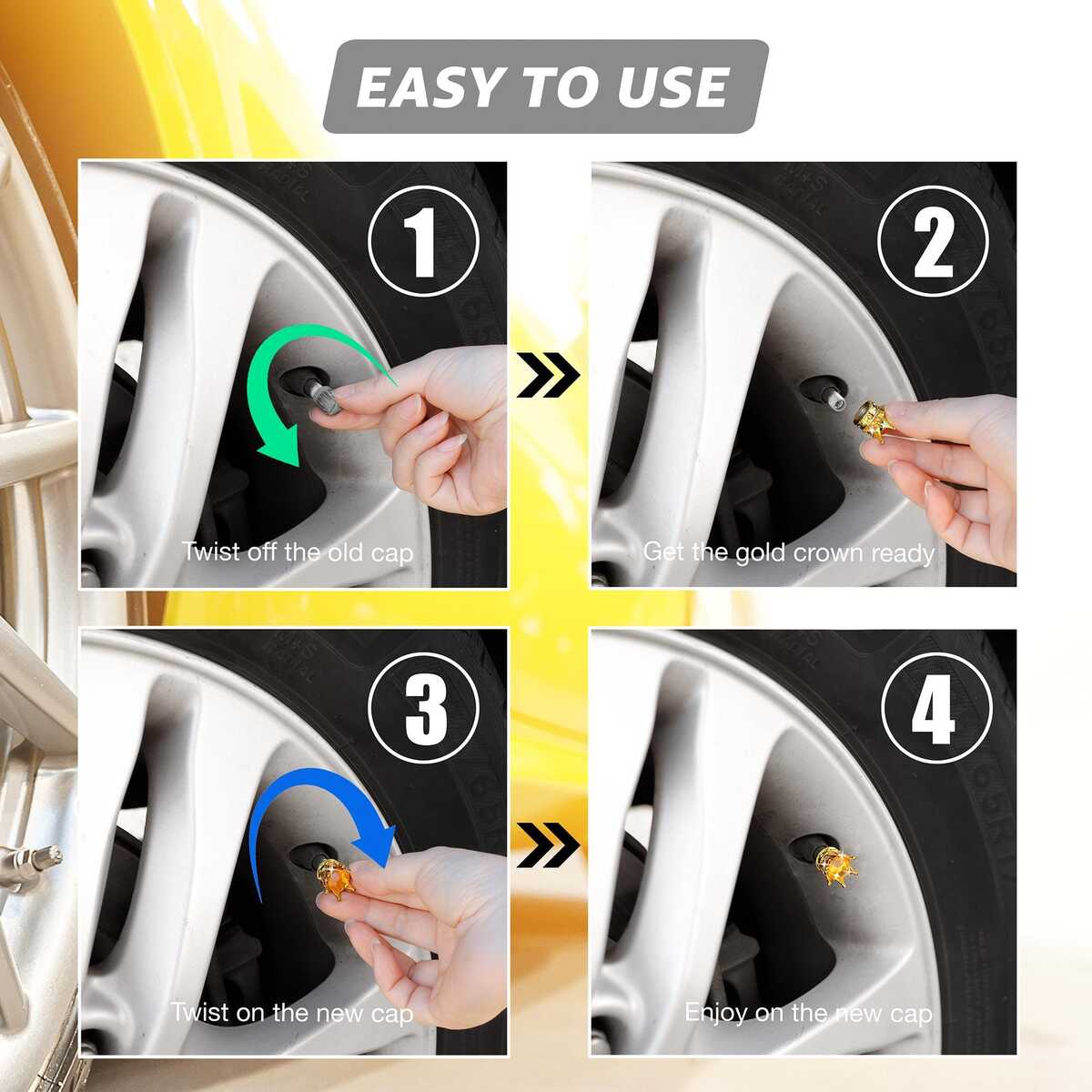 EASY TO USE

1

Twist off the old cap

2

Get the gold crown ready

3

Twist on the new cap

4

Enjoy on the new cap