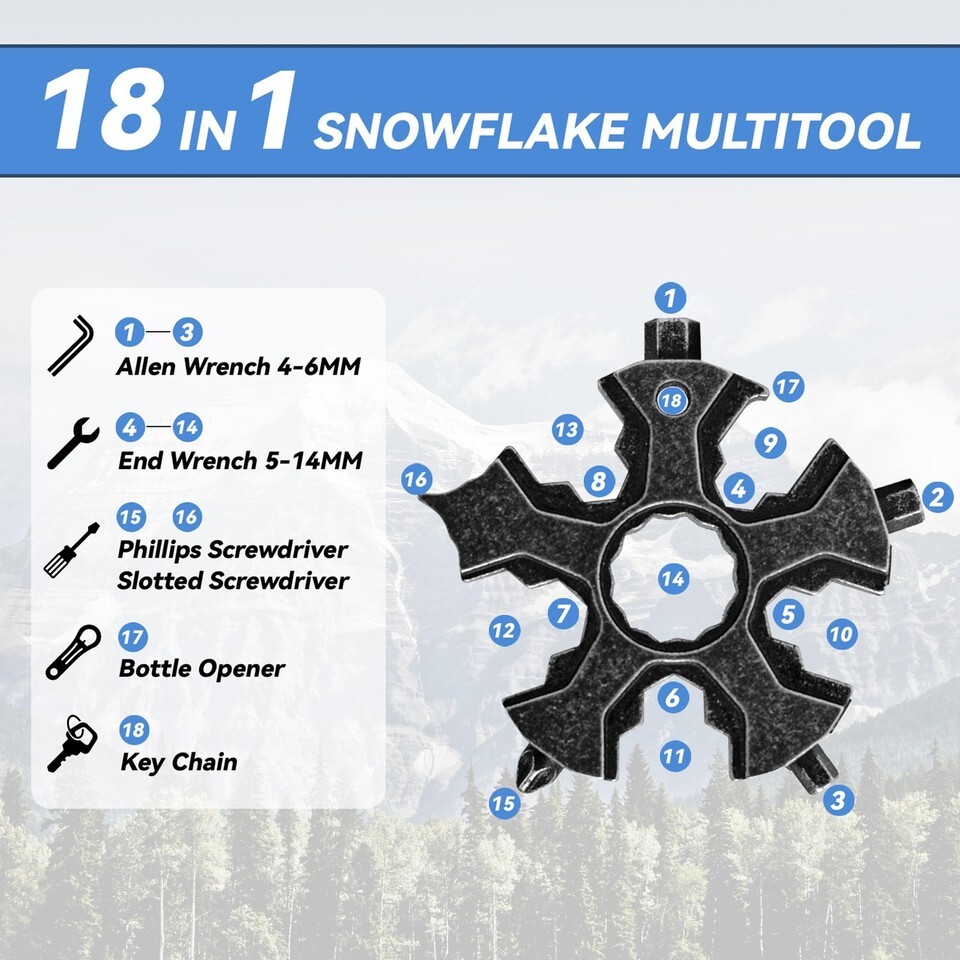 18 IN 1 SNOWFLAKE MULTITOOL

1—3
Allen Wrench 4-6MM

4—14
End Wrench 5-14MM

15 16
Phillips Screwdriver
Slotted Screwdriver

17
Bottle Opener

18
Key Chain

1
18
17
13
9
16
8
4
2
14
7
5
12
10
6
11
15
3