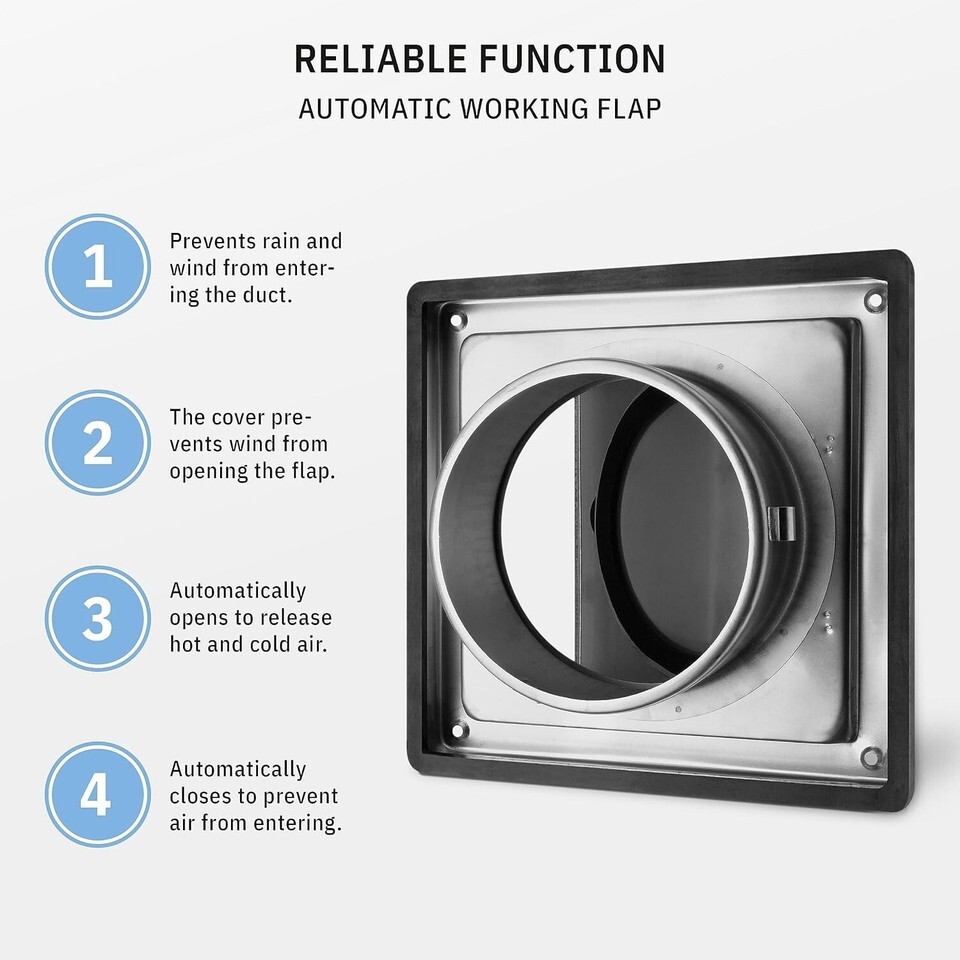 RELIABLE FUNCTION
AUTOMATIC WORKING FLAP

1
Prevents rain and wind from entering the duct.

2
The cover prevents wind from opening the flap.

3
Automatically opens to release hot and cold air.

4
Automatically closes to prevent air from entering.