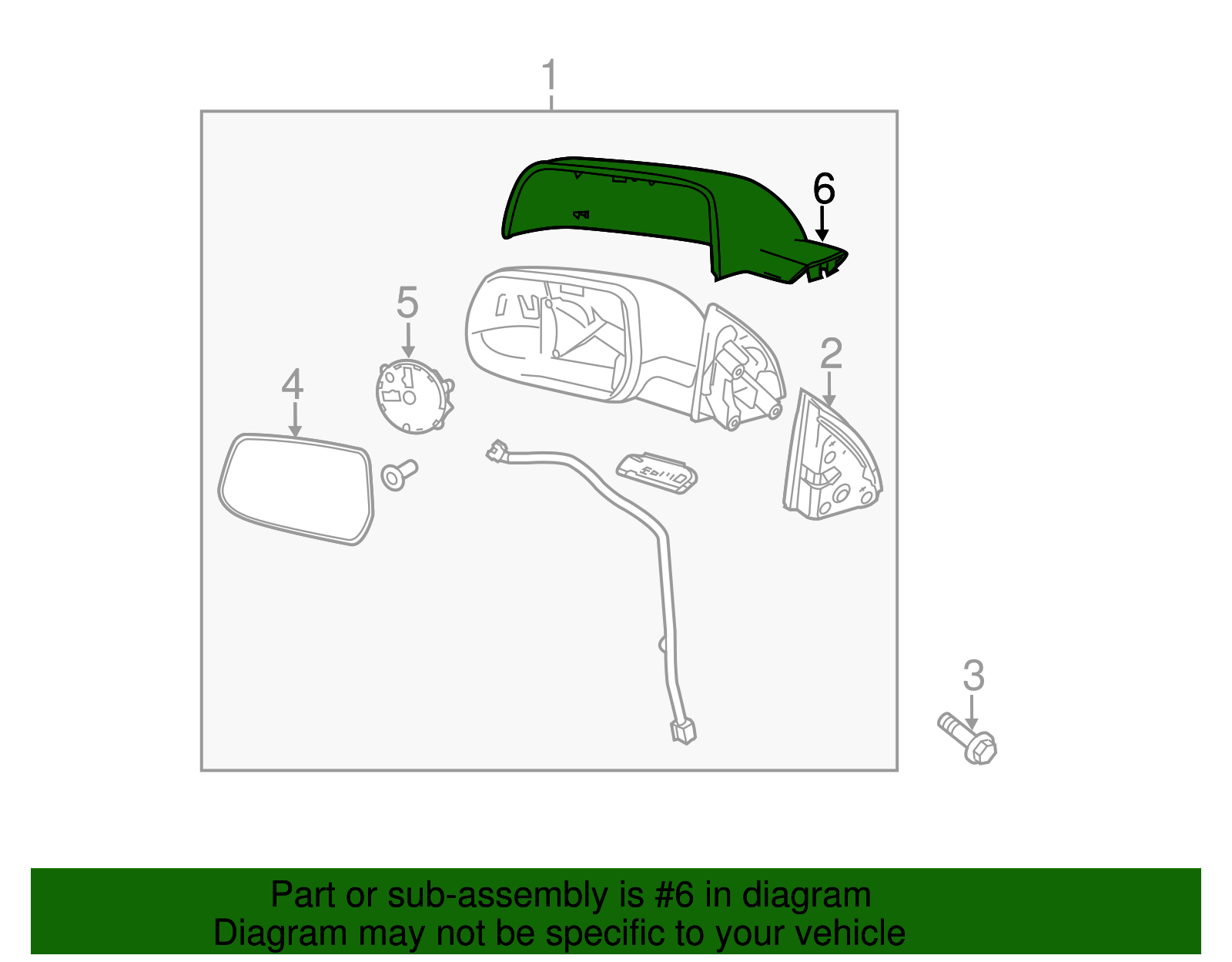 1

6

5

2

4

3

Part or sub-assembly is #6 in diagram
Diagram may not be specific to your vehicle