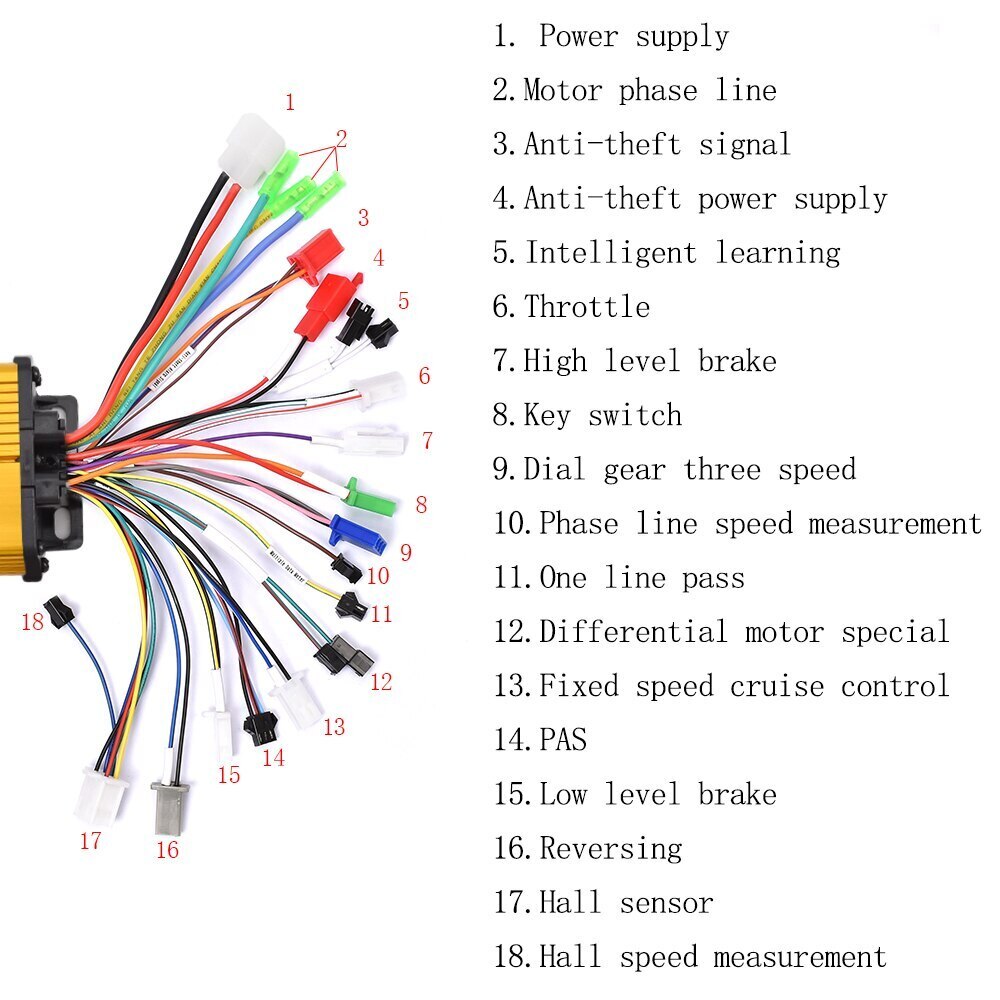 1
2
3
4
5
6
7
8
9
10
11
12
13
14
15
16
17
18

1. Power supply
2. Motor phase line
3. Anti-theft signal
4. Anti-theft power supply
5. Intelligent learning
6. Throttle
7. High level brake
8. Key switch
9. Dial gear three speed
10. Phase line speed measurement
11. One line pass
12. Differential motor special
13. Fixed speed cruise control
14. PAS
15. Low level brake
16. Reversing
17. Hall sensor
18. Hall speed measurement