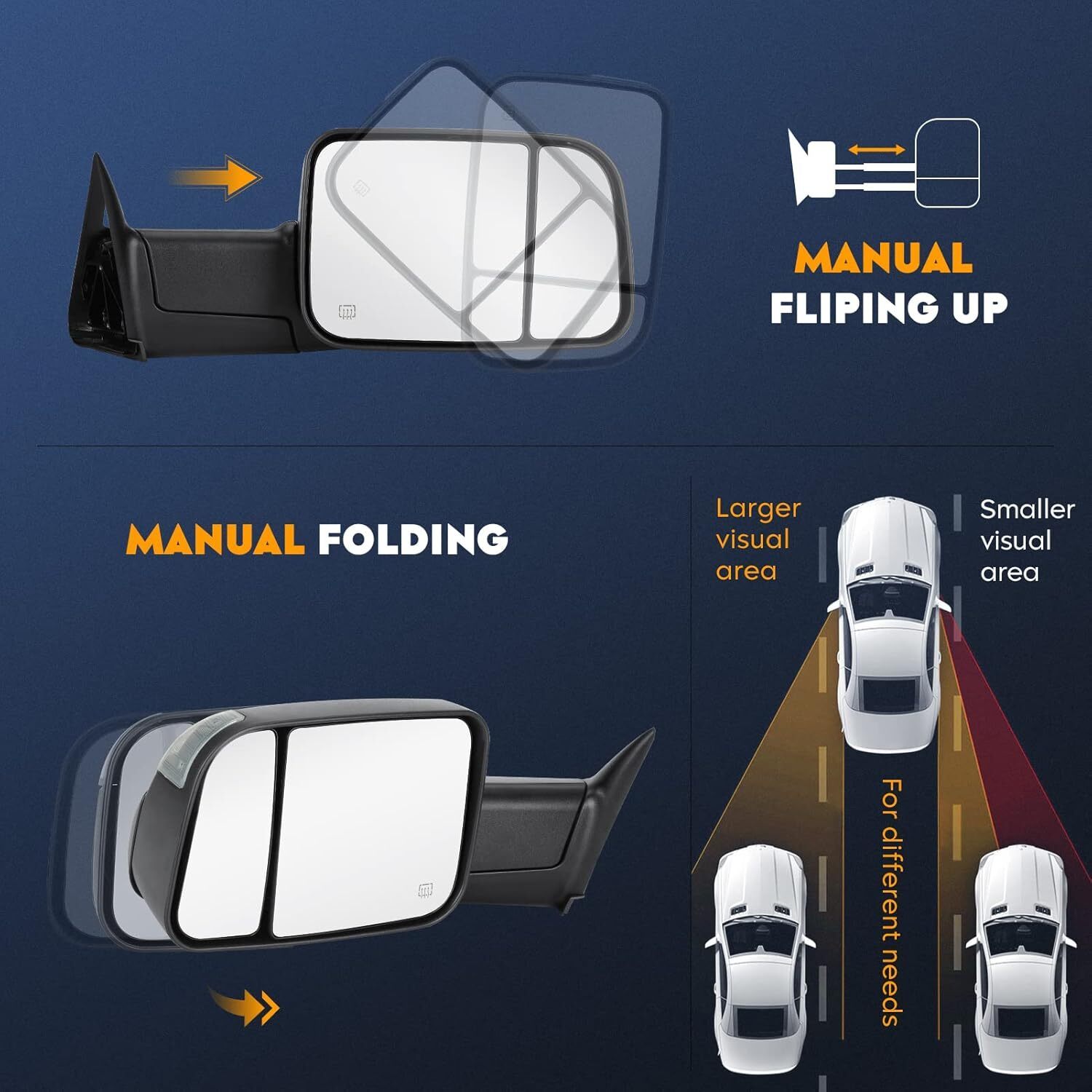 MANUAL
FLIPING UP

MANUAL FOLDING

Larger visual area

Smaller visual area

For different needs