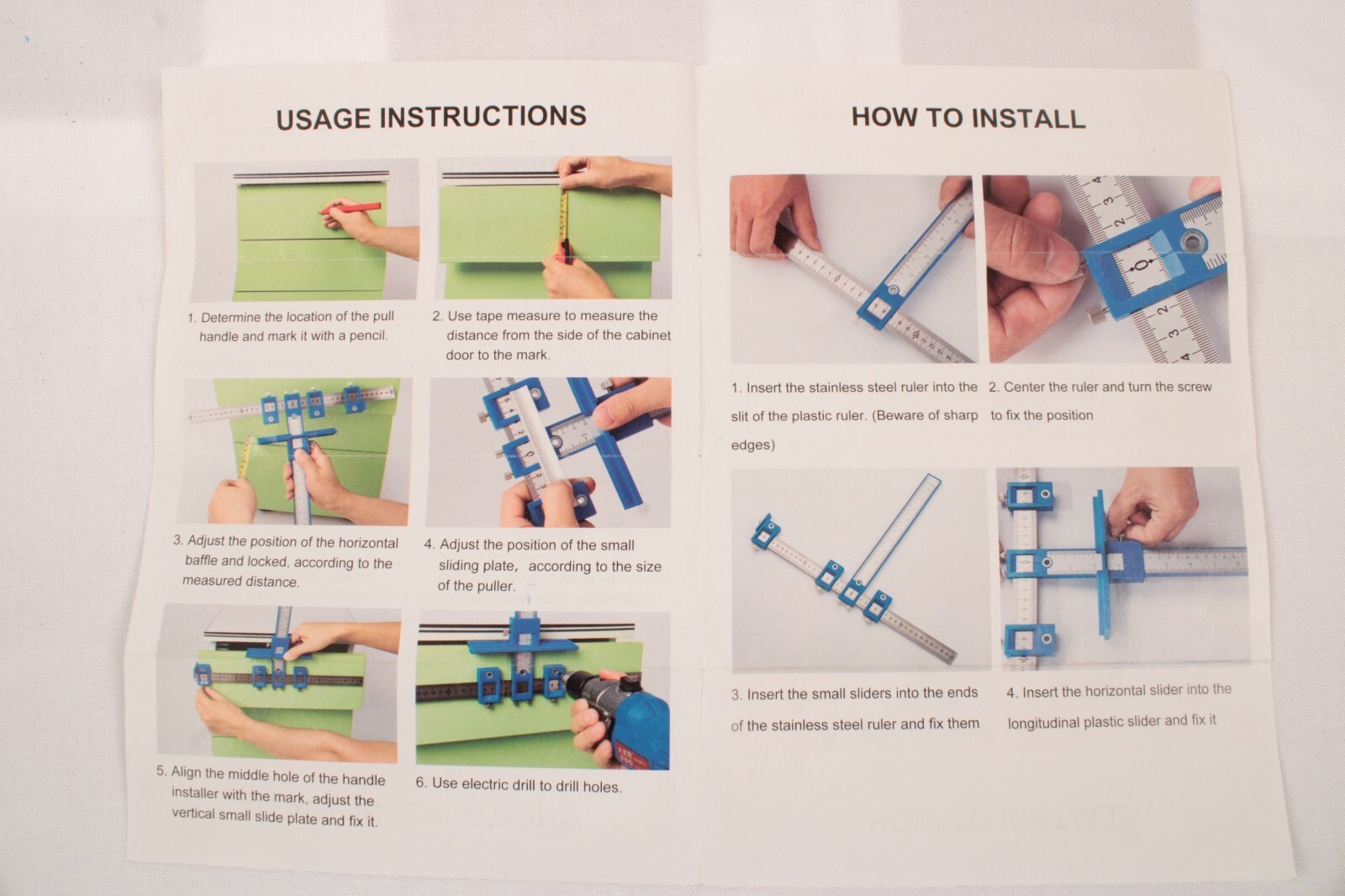 USAGE INSTRUCTIONS

1. Determine the location of the pull handle and mark it with a pencil.

2. Use tape measure to measure the distance from the side of the cabinet door to the mark.

3. Adjust the position of the horizontal baffle and locked, according to the measured distance.

4. Adjust the position of the small sliding plate, according to the size of the puller.

5. Align the middle hole of the handle installer with the mark, adjust the vertical small slide plate and fix it.

6. Use electric drill to drill holes.

HOW TO INSTALL

1. Insert the stainless steel ruler into the slit of the plastic ruler. (Beware of sharp edges)

2. Center the ruler and turn the screw to fix the position

3. Insert the small sliders into the ends of the stainless steel ruler and fix them

4. Insert the horizontal slider into the longitudinal plastic slider and fix it