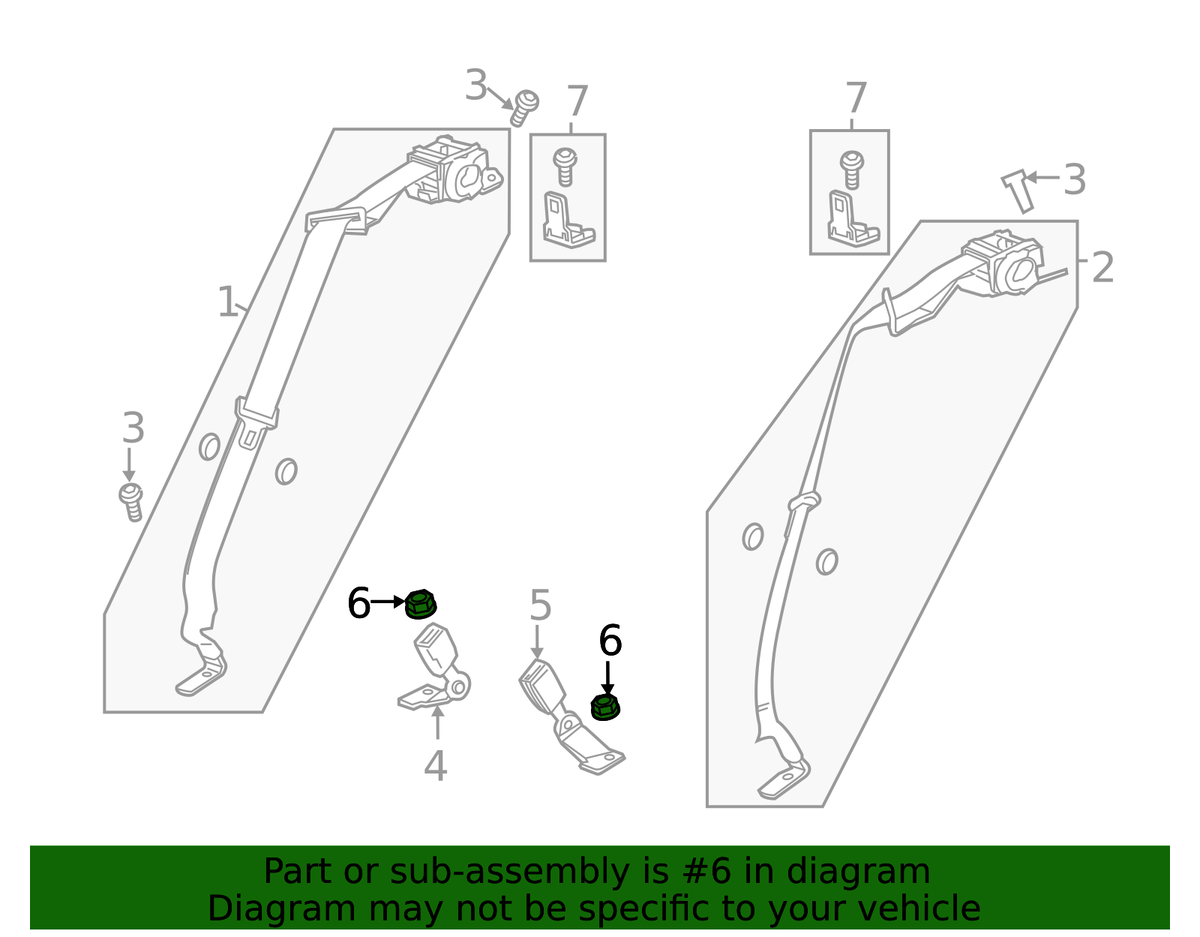 3
7
7
3
2
1
3
6
5
6
4

Part or sub-assembly is #6 in diagram
Diagram may not be specific to your vehicle