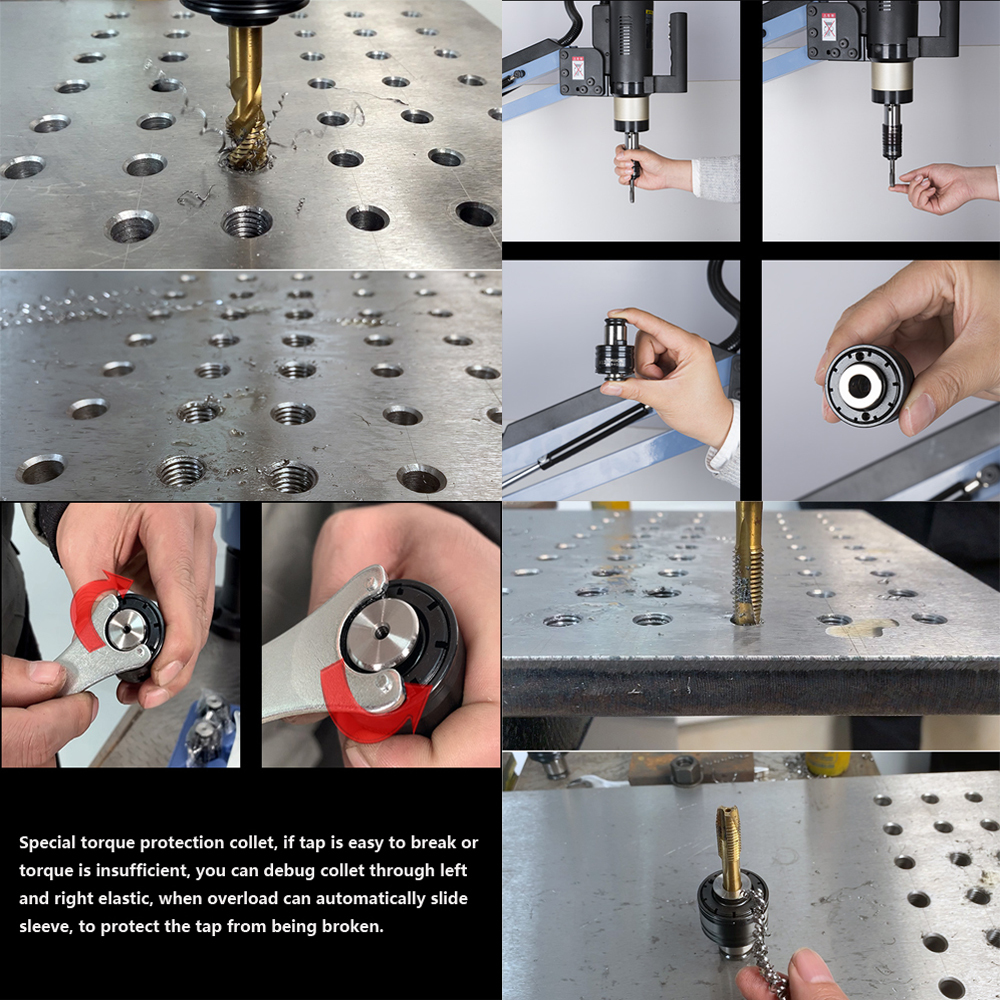 Special torque protection collet, if tap is easy to break or torque is insufficient, you can debug collet through left and right elastic, when overload can automatically slide sleeve, to protect the tap from being broken.