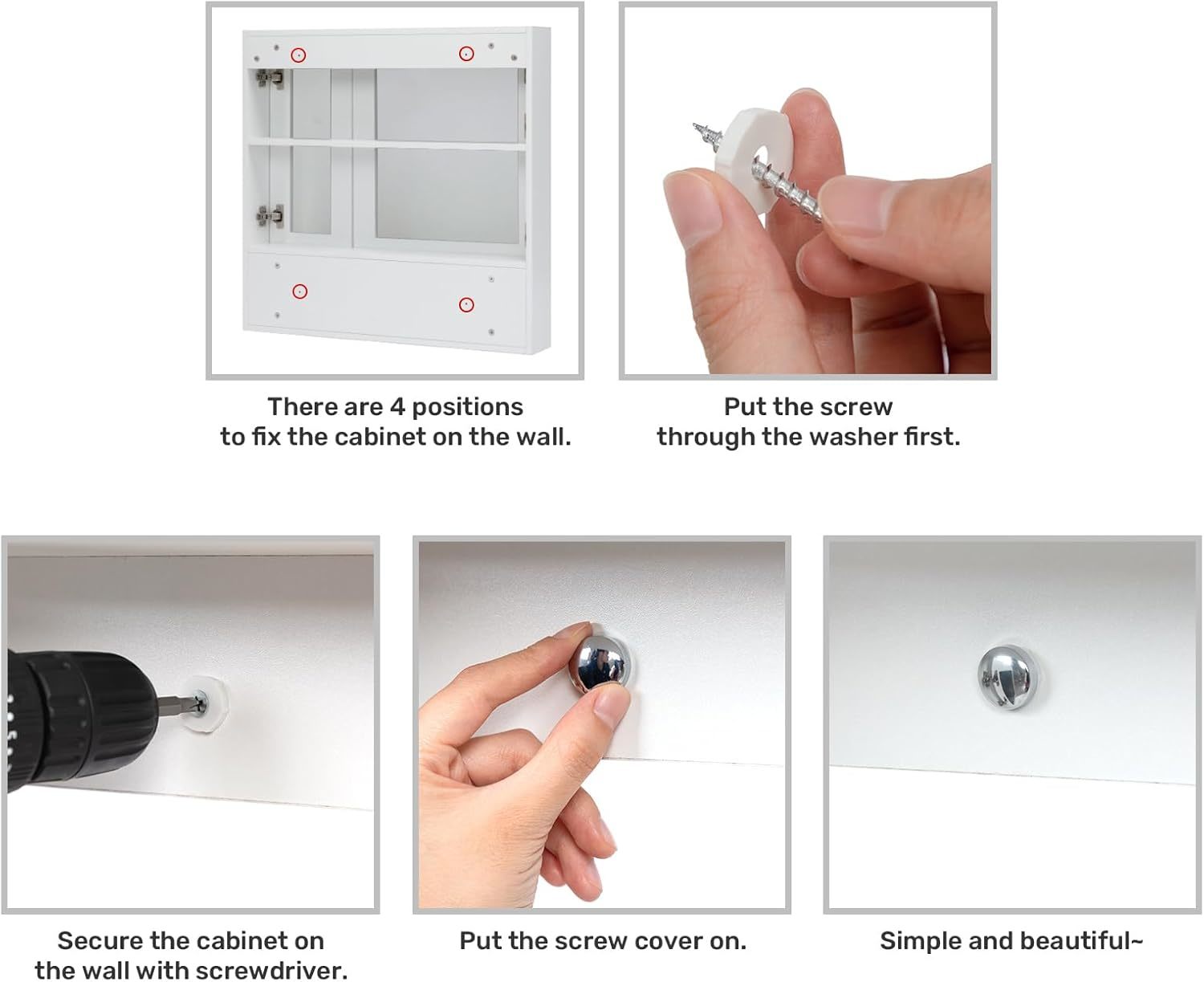 There are 4 positions to fix the cabinet on the wall.

Put the screw through the washer first.

Secure the cabinet on the wall with screwdriver.

Put the screw cover on.

Simple and beautiful~