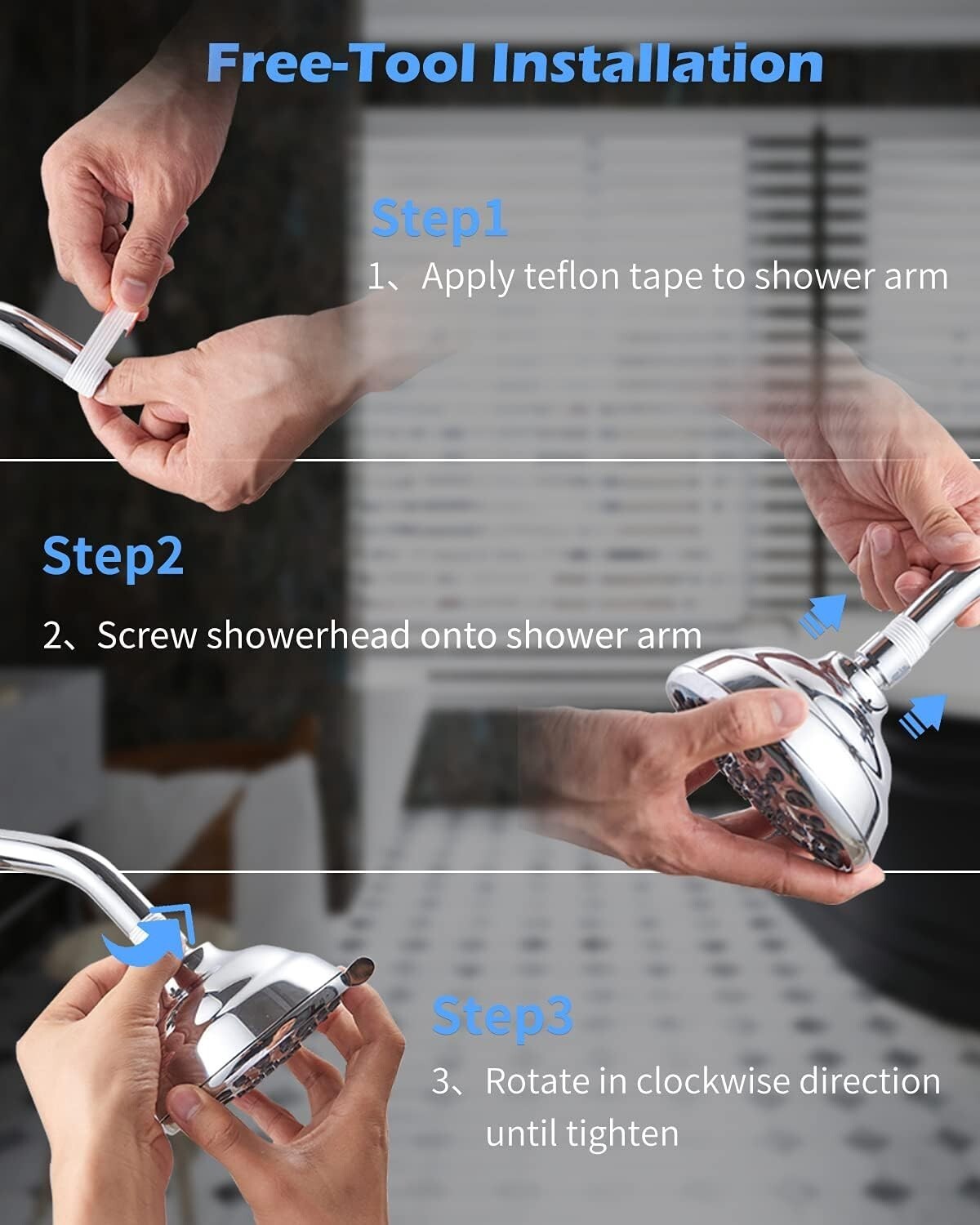 Free-Tool Installation

Step1

1、Apply teflon tape to shower arm

Step2

2、Screw showerhead onto shower arm

Step3

3、Rotate in clockwise direction until tighten