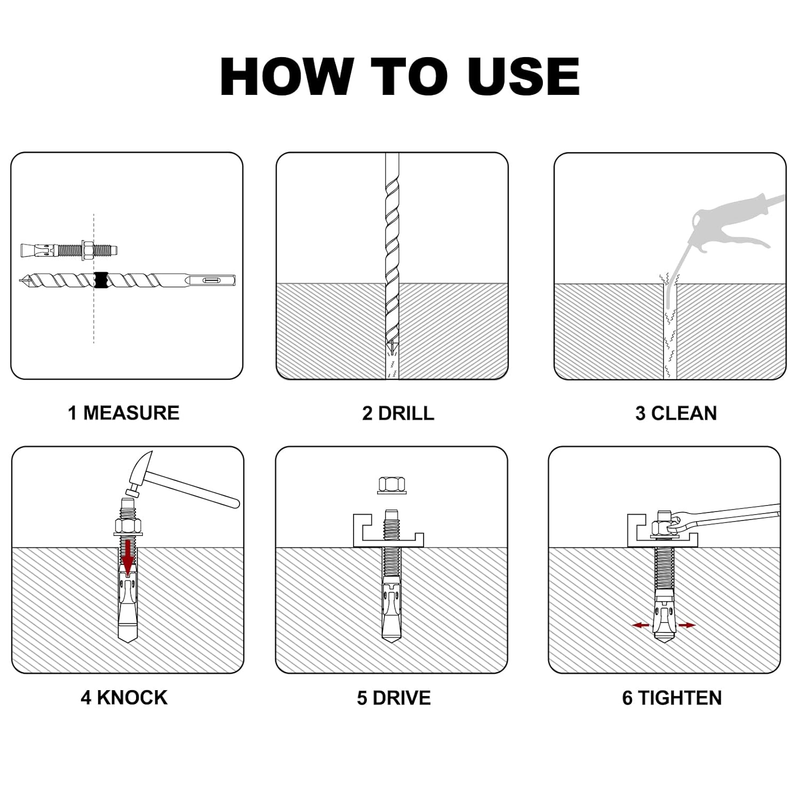 HOW TO USE

1 MEASURE

2 DRILL

3 CLEAN

4 KNOCK

5 DRIVE

6 TIGHTEN