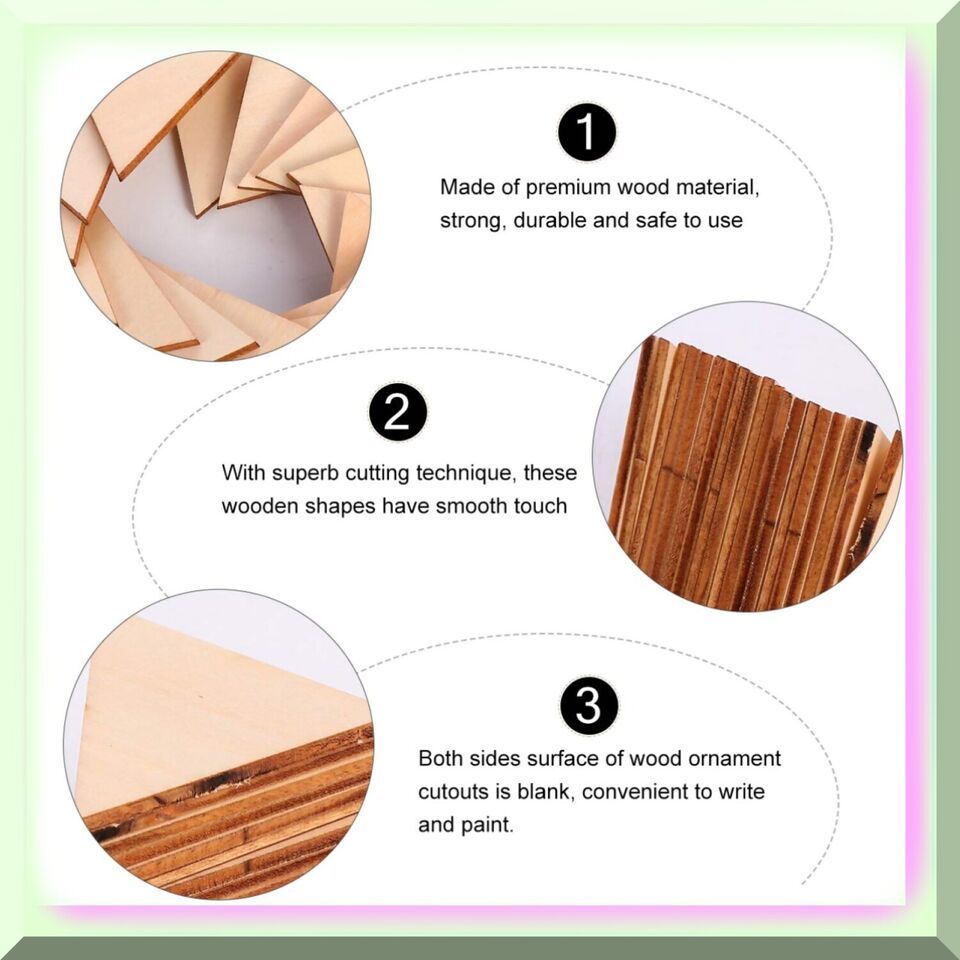 1

Made of premium wood material, strong, durable and safe to use

2

With superb cutting technique, these wooden shapes have smooth touch

3

Both sides surface of wood ornament cutouts is blank, convenient to write and paint.