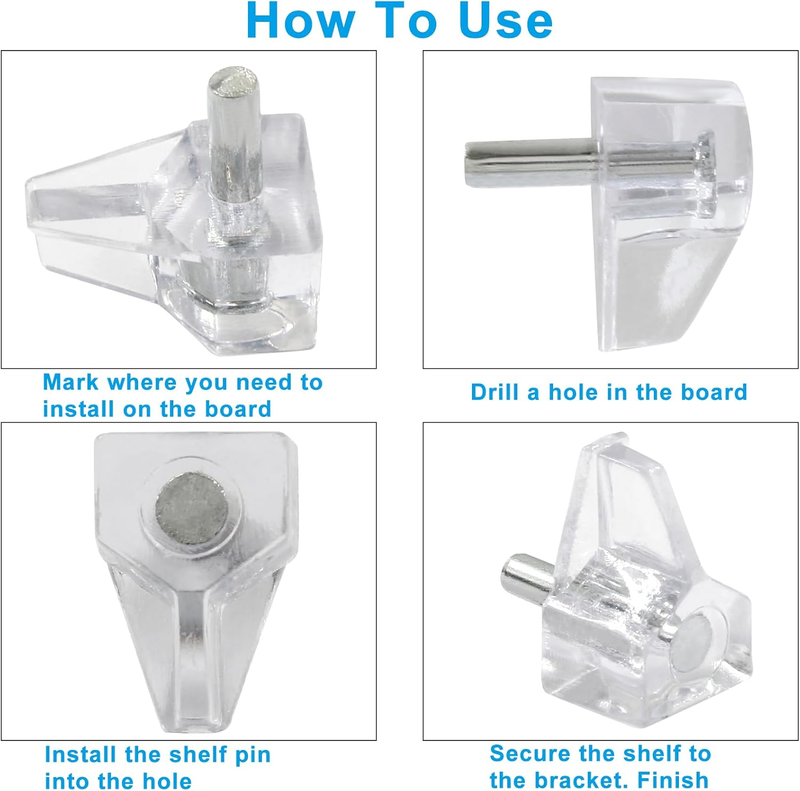 How To Use

Mark where you need to install on the board

Drill a hole in the board

Install the shelf pin into the hole

Secure the shelf to the bracket. Finish