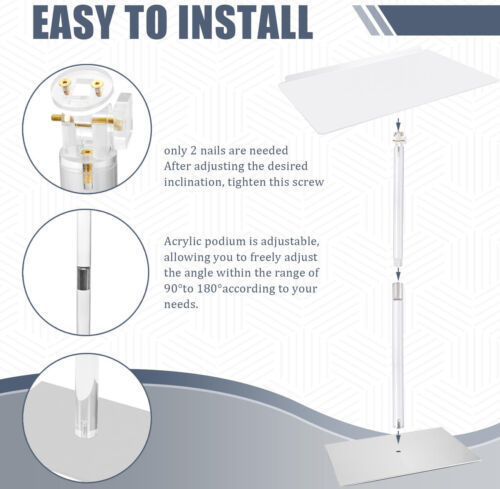 EASY TO INSTALL

only 2 nails are needed
After adjusting the desired inclination, tighten this screw

Acrylic podium is adjustable, allowing you to freely adjust the angle within the range of 90°to 180°according to your needs.