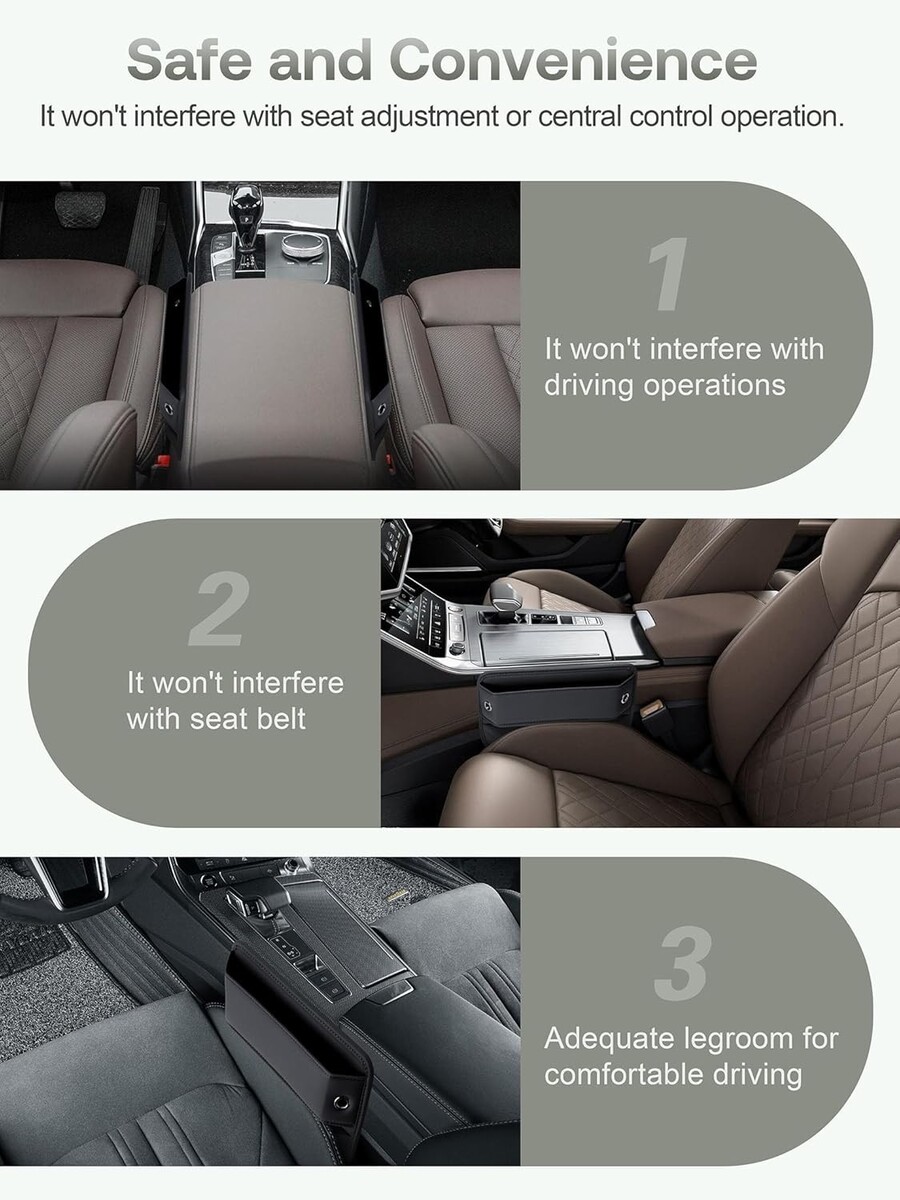 Safe and Convenience
It won't interfere with seat adjustment or central control operation.

1
It won't interfere with driving operations

2
It won't interfere with seat belt

3
Adequate legroom for comfortable driving