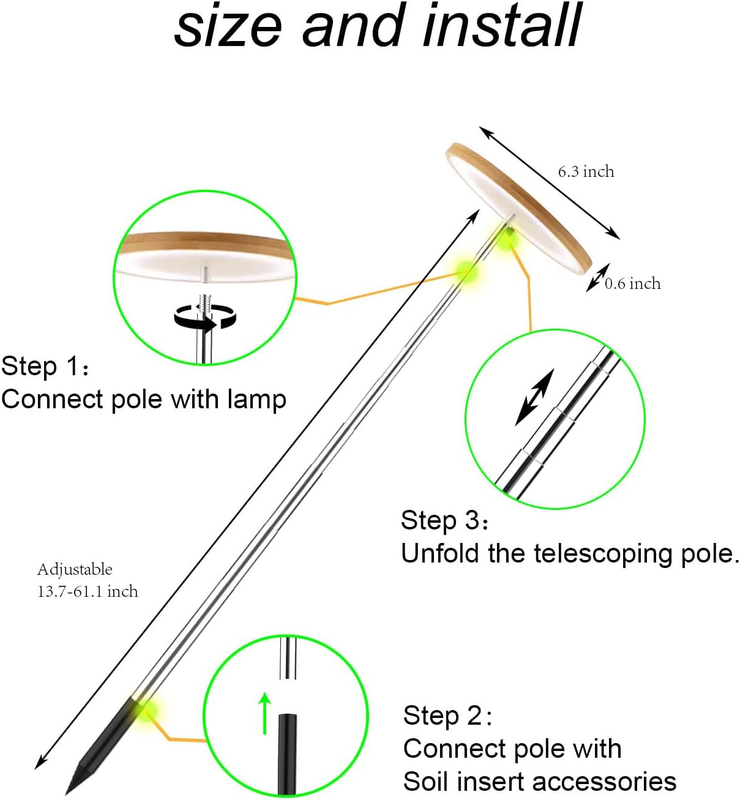 size and install

6.3 inch

0.6 inch

Step 1：
Connect pole with lamp

Step 3：
Unfold the telescoping pole.

Adjustable
13.7-61.1 inch

Step 2：
Connect pole with
Soil insert accessories