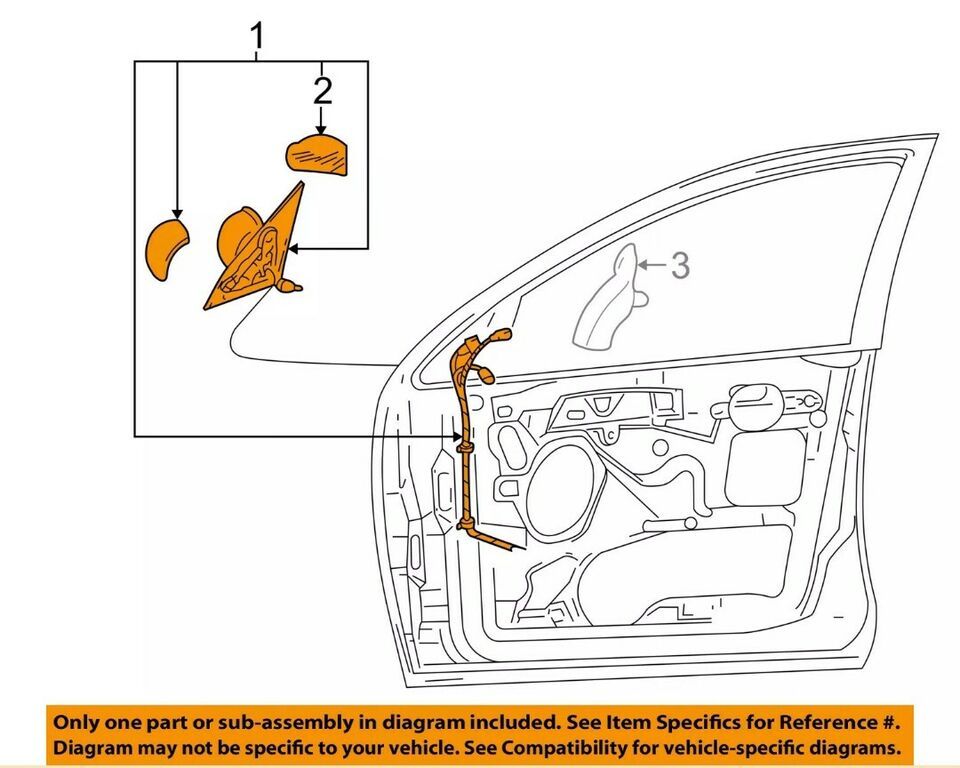 1
2
3

Only one part or sub-assembly in diagram included. See Item Specifics for Reference #. Diagram may not be specific to your vehicle. See Compatibility for vehicle-specific diagrams.