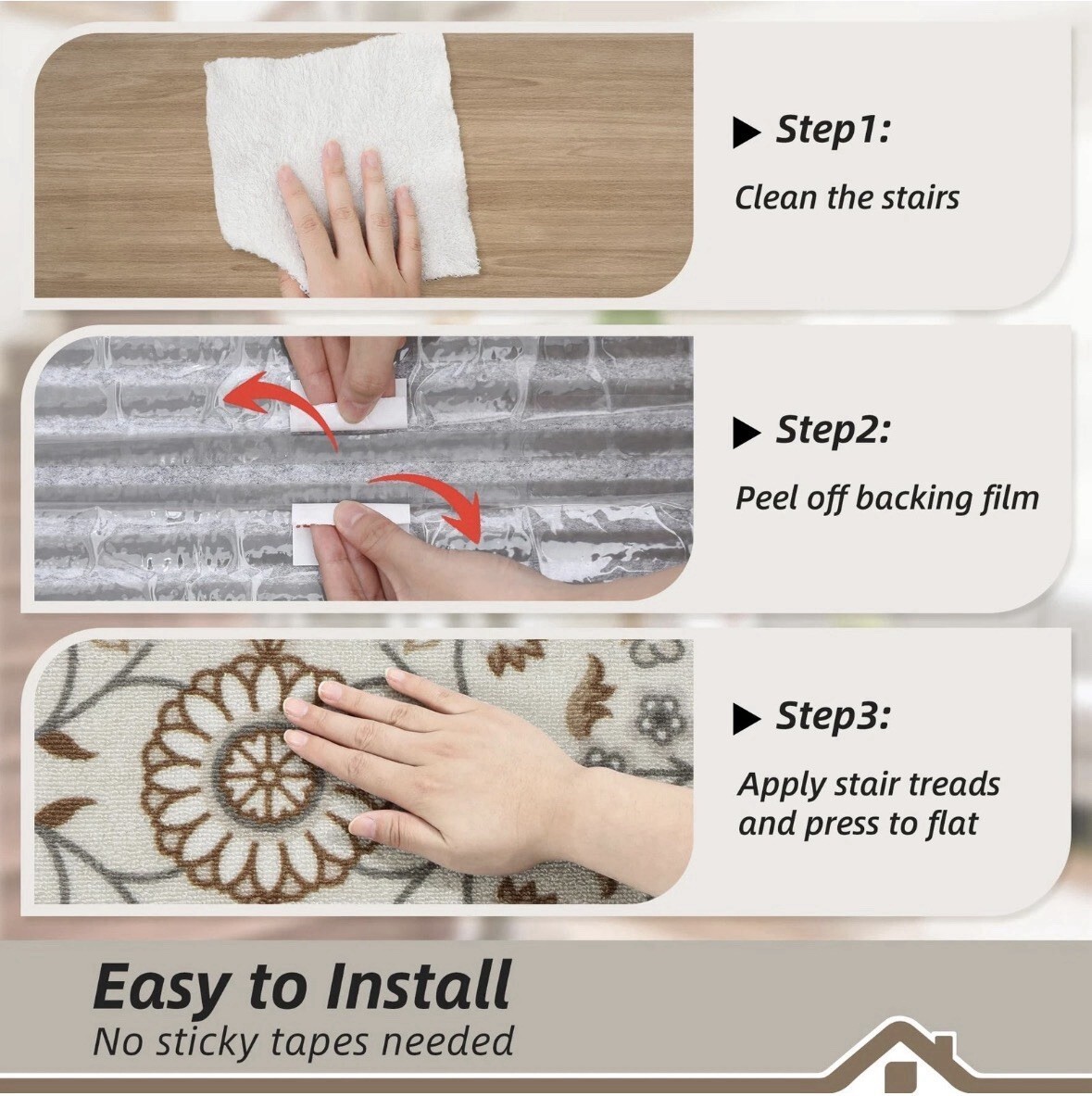 ▶ Step1:

Clean the stairs

▶ Step2:

Peel off backing film

▶ Step3:

Apply stair treads and press to flat

Easy to Install

No sticky tapes needed