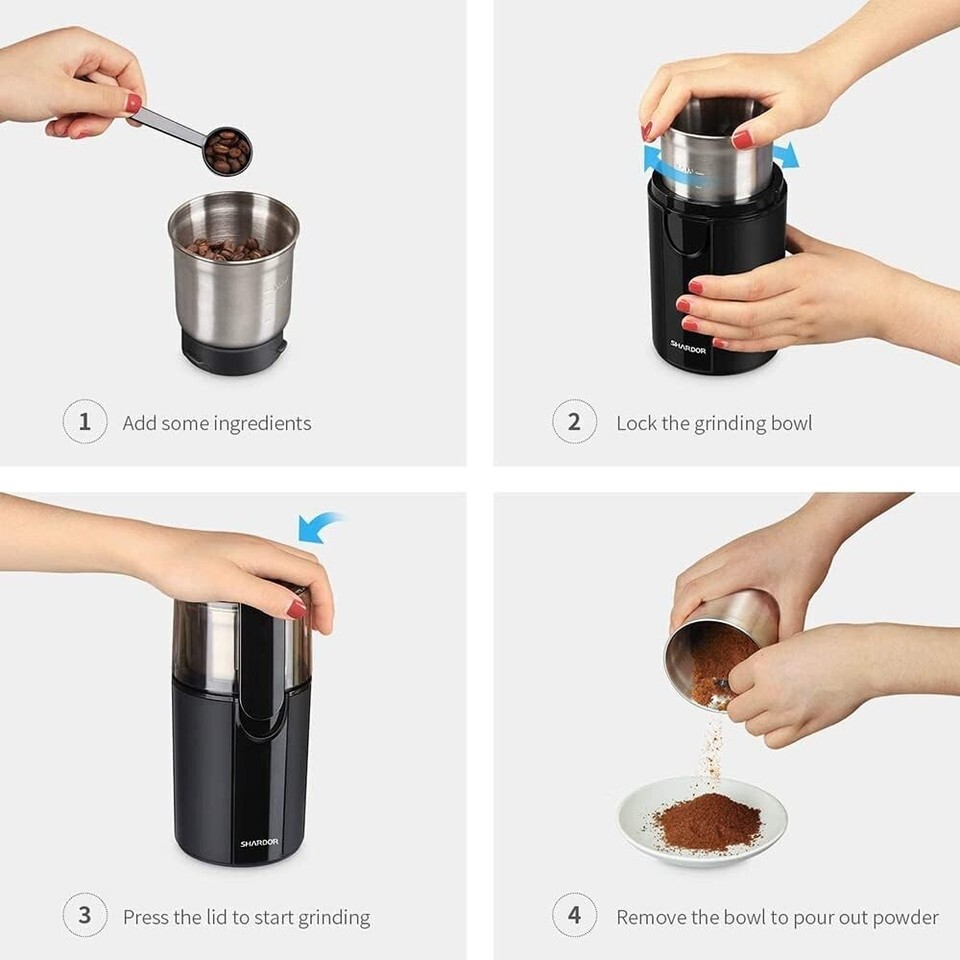 1 Add some ingredients

SHARDOR

2 Lock the grinding bowl

SHARDOR

3 Press the lid to start grinding

4 Remove the bowl to pour out powder