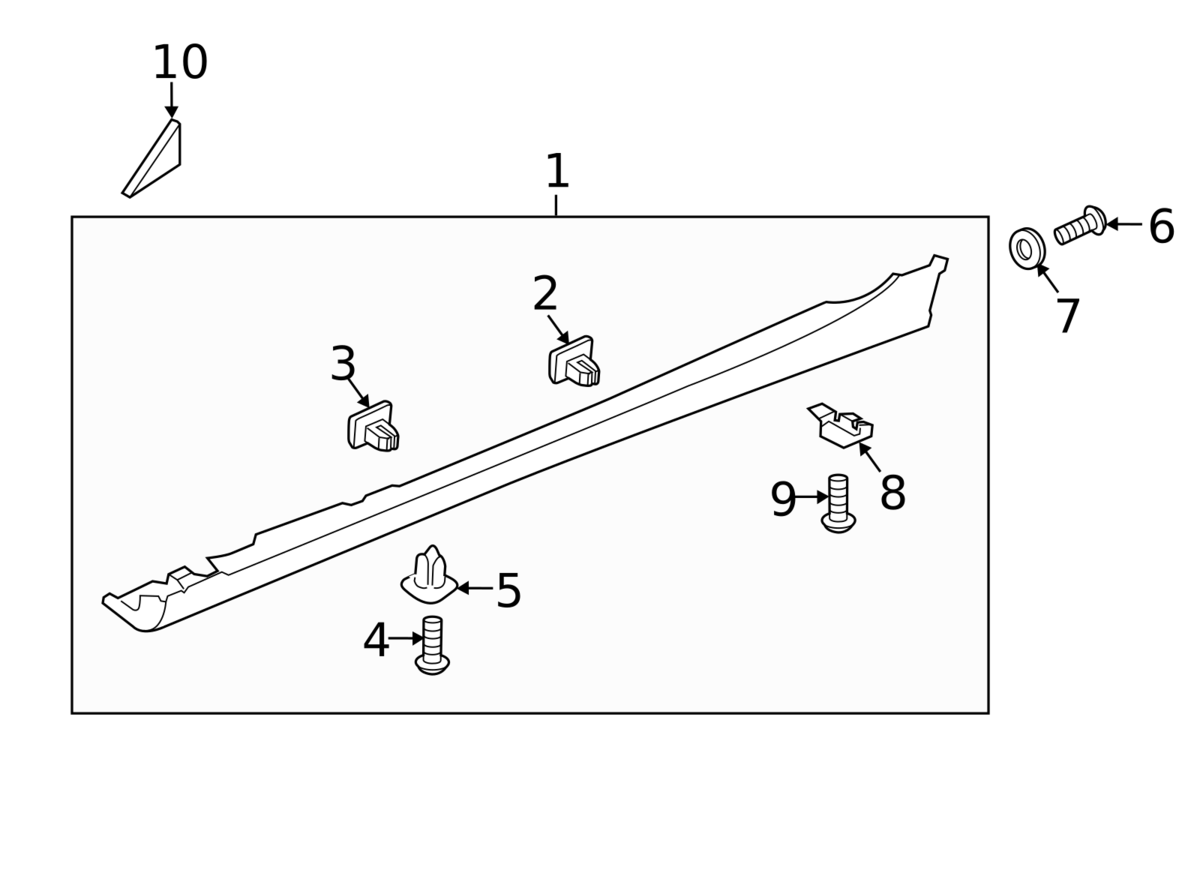 10
1
6
7
2
3
8
9
5
4