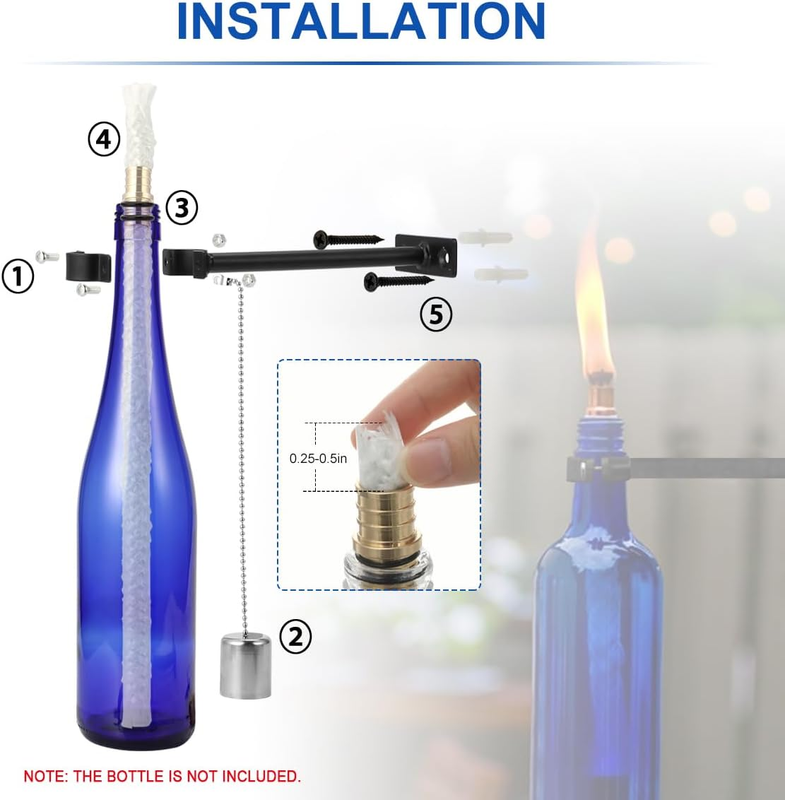 INSTALLATION

④

③

①

⑤

0.25-0.5in

②

NOTE: THE BOTTLE IS NOT INCLUDED.