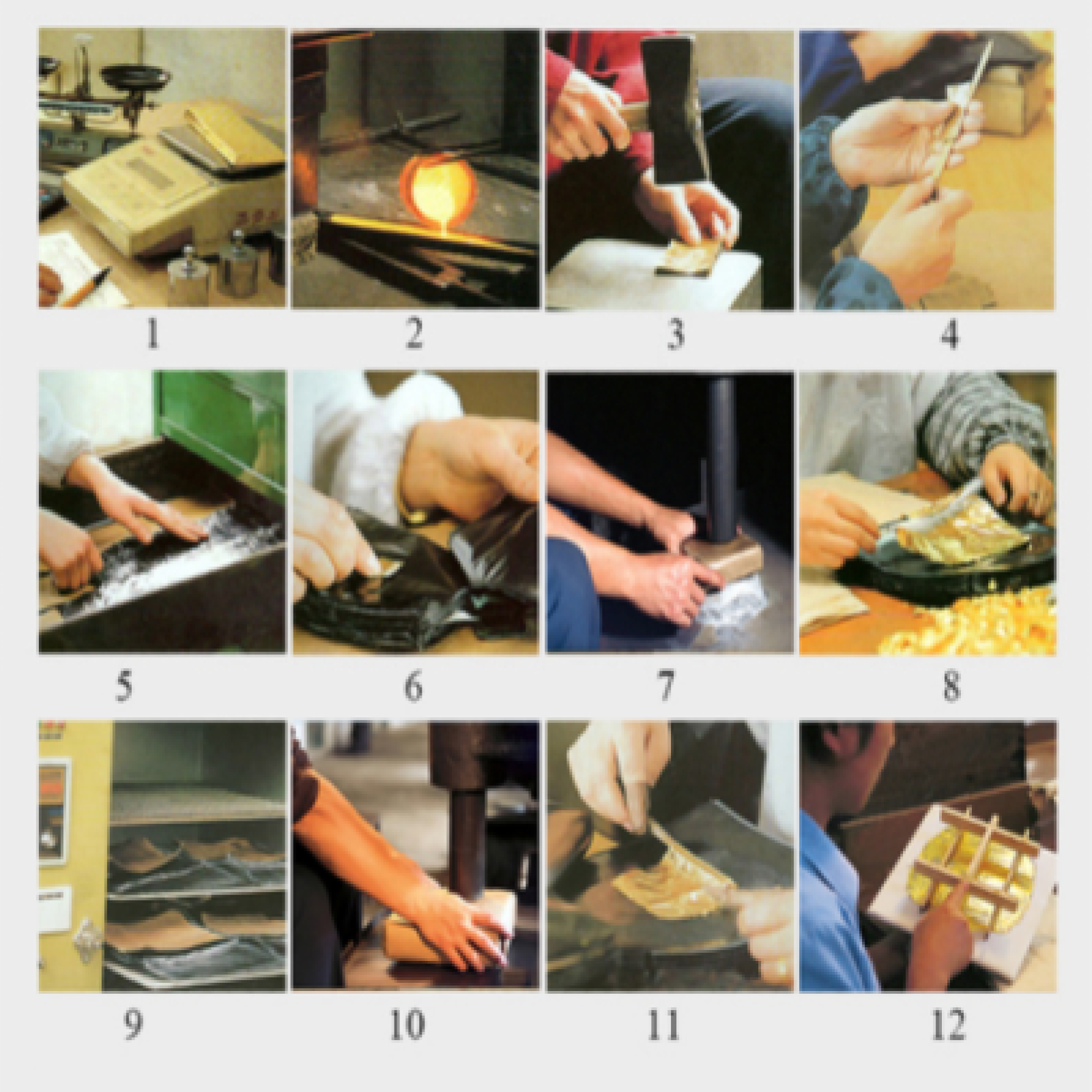 1 2 3 4

5 6 7 8

9 10 11 12