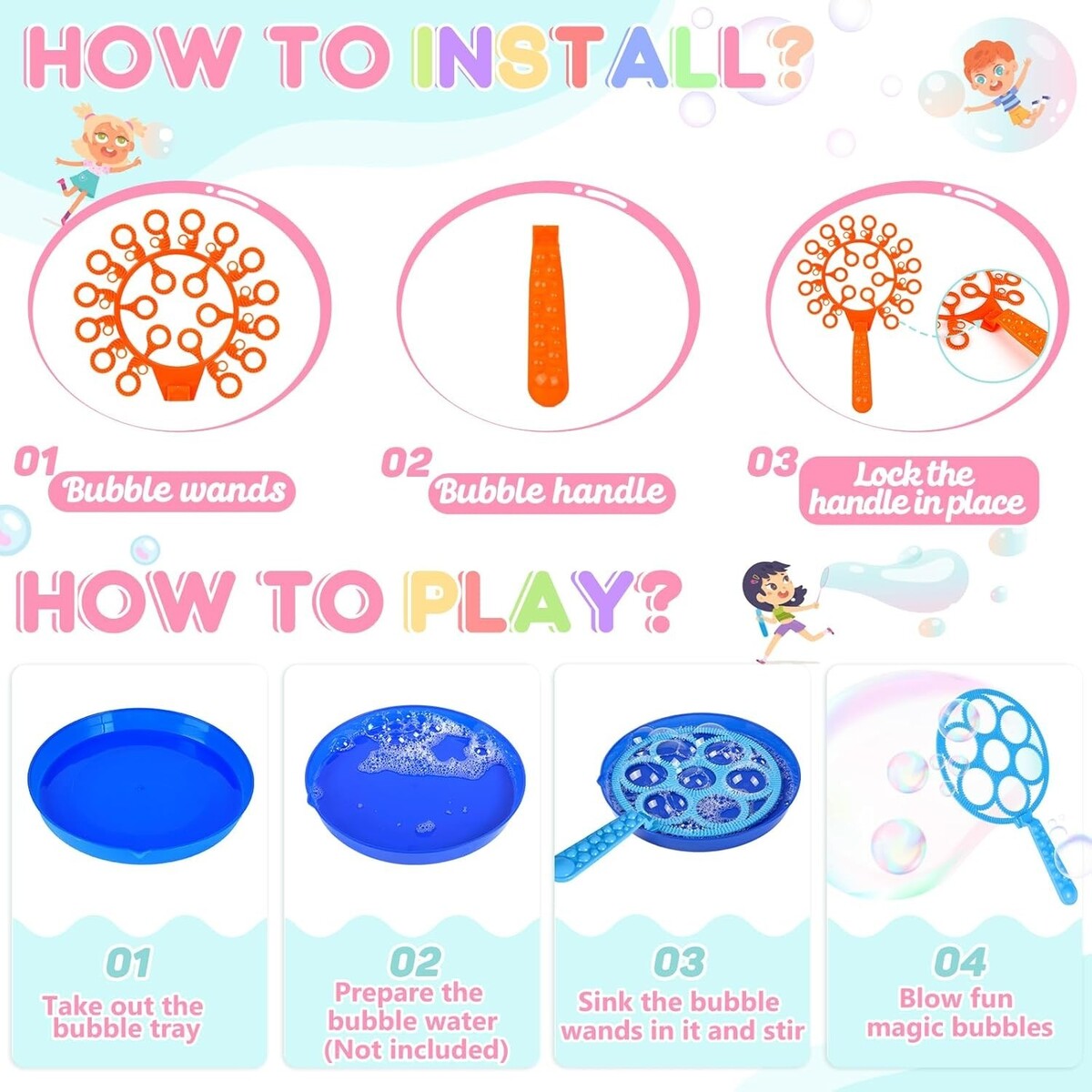 HOW TO INSTALL?

01 Bubble wands

02 Bubble handle

03 Lock the handle in place

HOW TO PLAY?

01
Take out the bubble tray

02
Prepare the bubble water (Not included)

03
Sink the bubble wands in it and stir

04
Blow fun magic bubbles