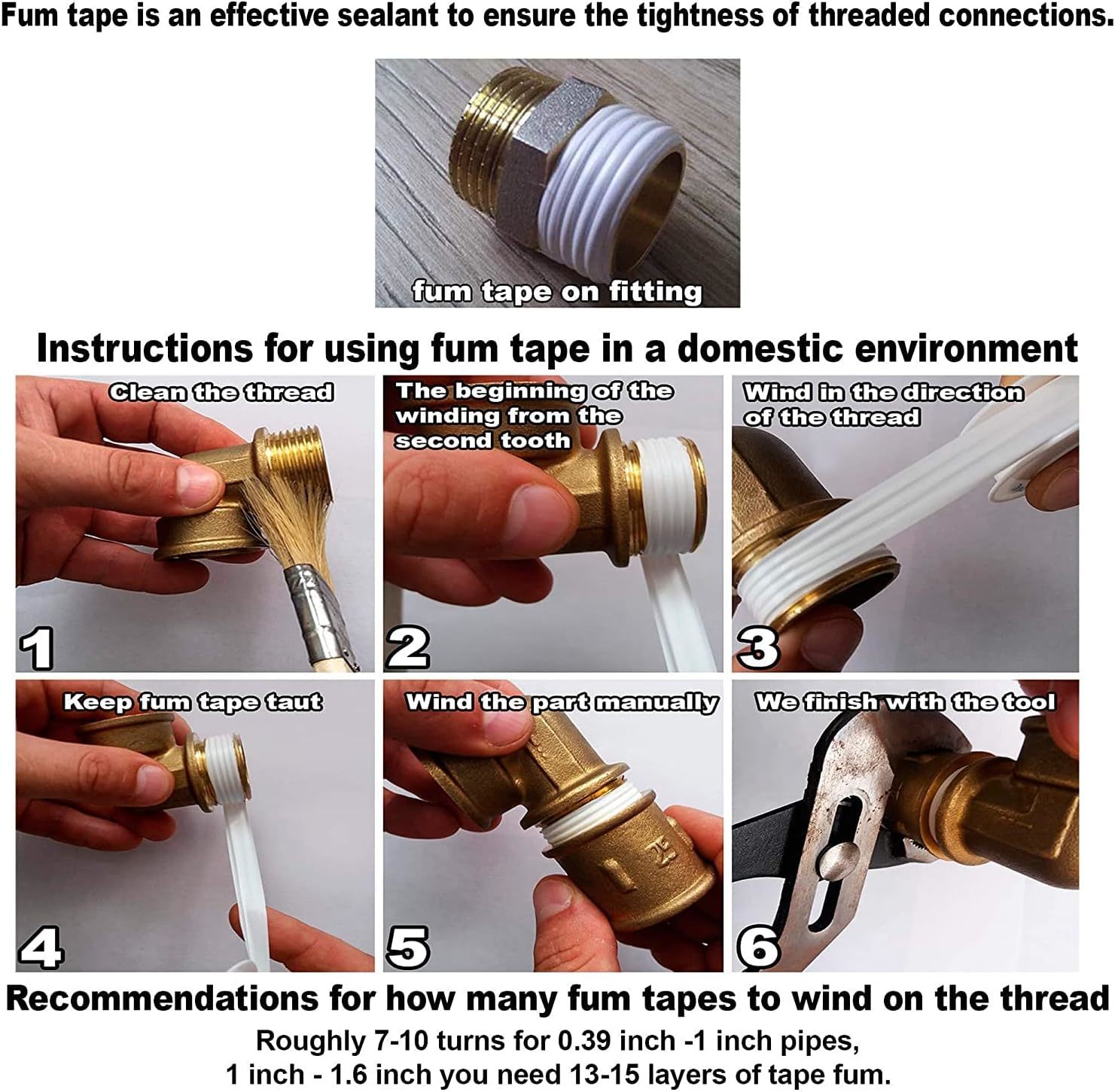 Fum tape is an effective sealant to ensure the tightness of threaded connections.

fum tape on fitting

Instructions for using fum tape in a domestic environment

Clean the thread

1

The beginning of the winding from the second tooth

2

Wind in the direction of the thread

3

Keep fum tape taut

4

Wind the part manually

5

We finish with the tool

6

Recommendations for how many fum tapes to wind on the thread

Roughly 7-10 turns for 0.39 inch -1 inch pipes,
1 inch - 1.6 inch you need 13-15 layers of tape fum.