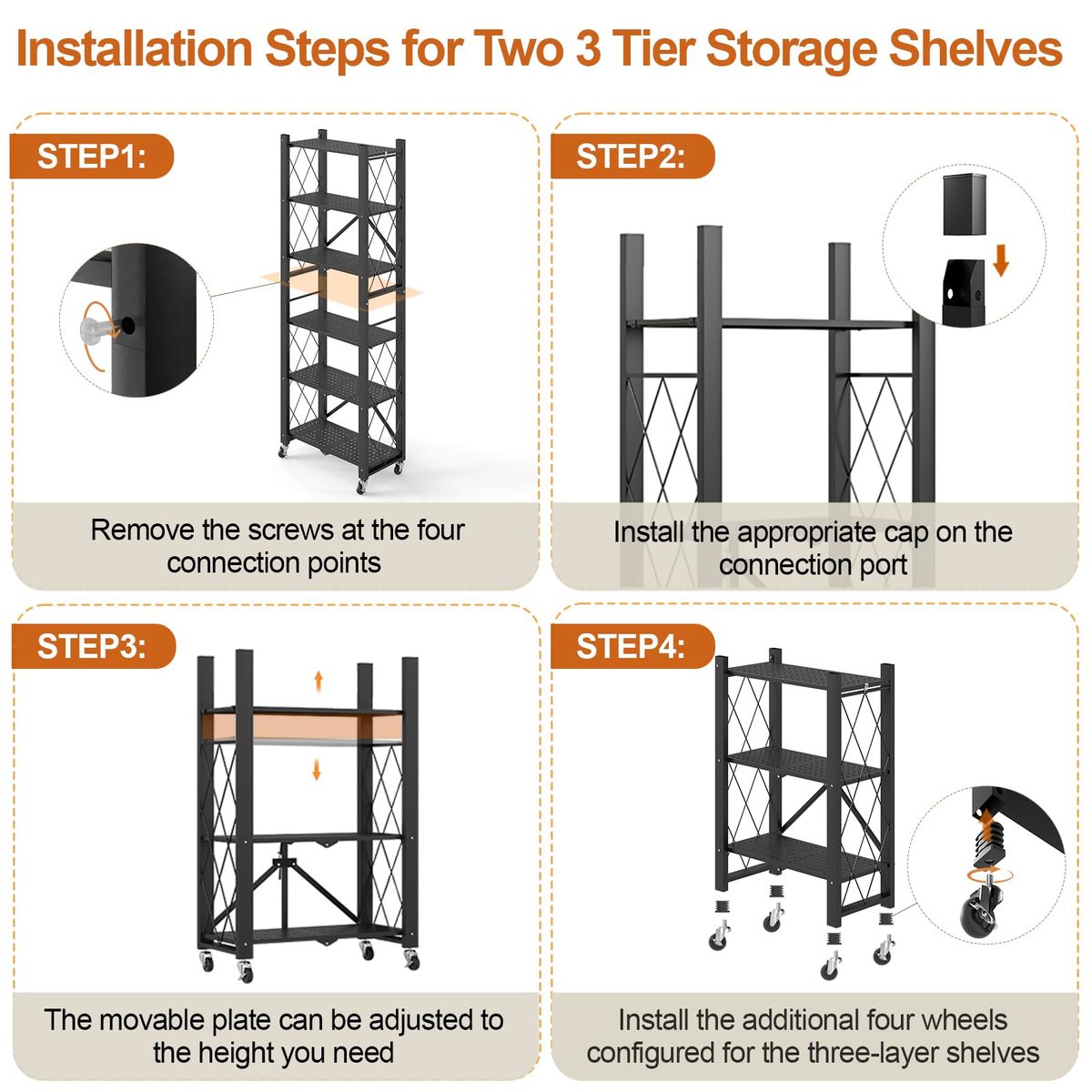 Installation Steps for Two 3 Tier Storage Shelves

STEP1:

Remove the screws at the four connection points

STEP2:

Install the appropriate cap on the connection port

STEP3:

The movable plate can be adjusted to the height you need

STEP4:

Install the additional four wheels configured for the three-layer shelves