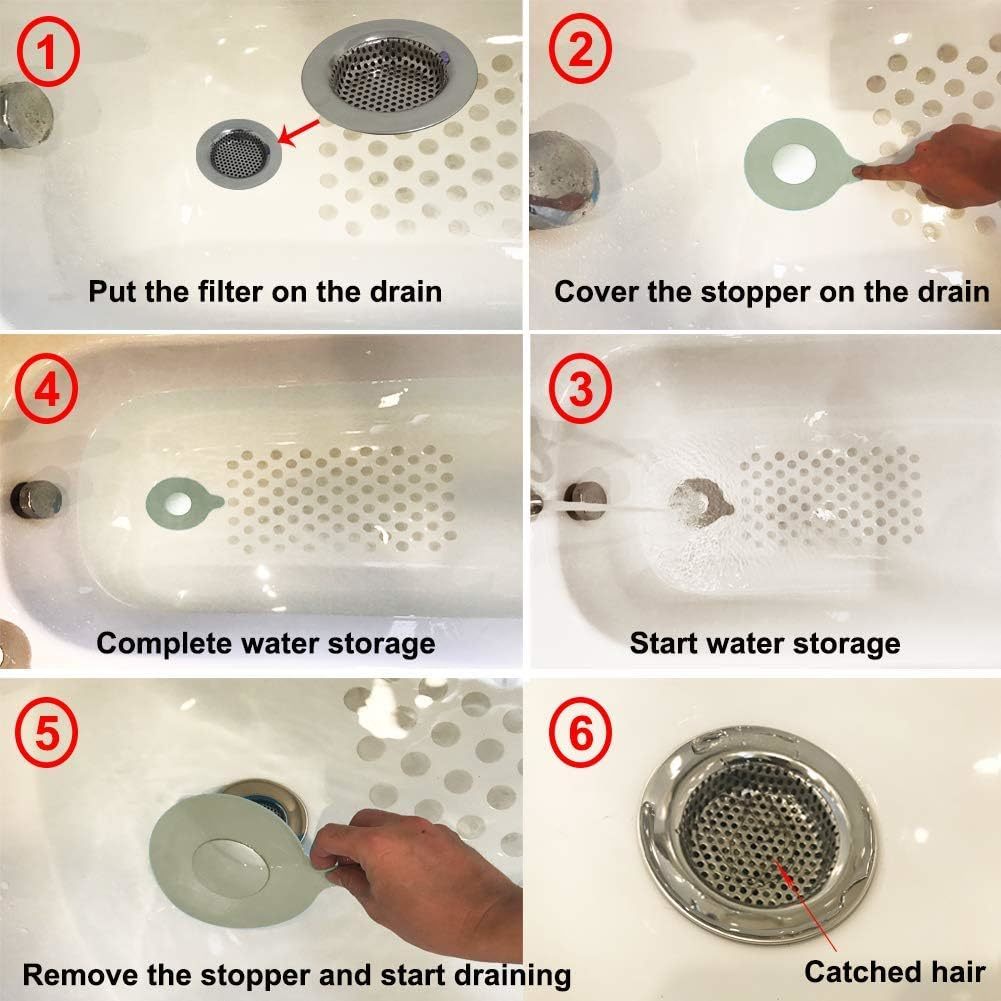 1
Put the filter on the drain

2
Cover the stopper on the drain

4
Complete water storage

3
Start water storage

5
Remove the stopper and start draining

6
Catched hair