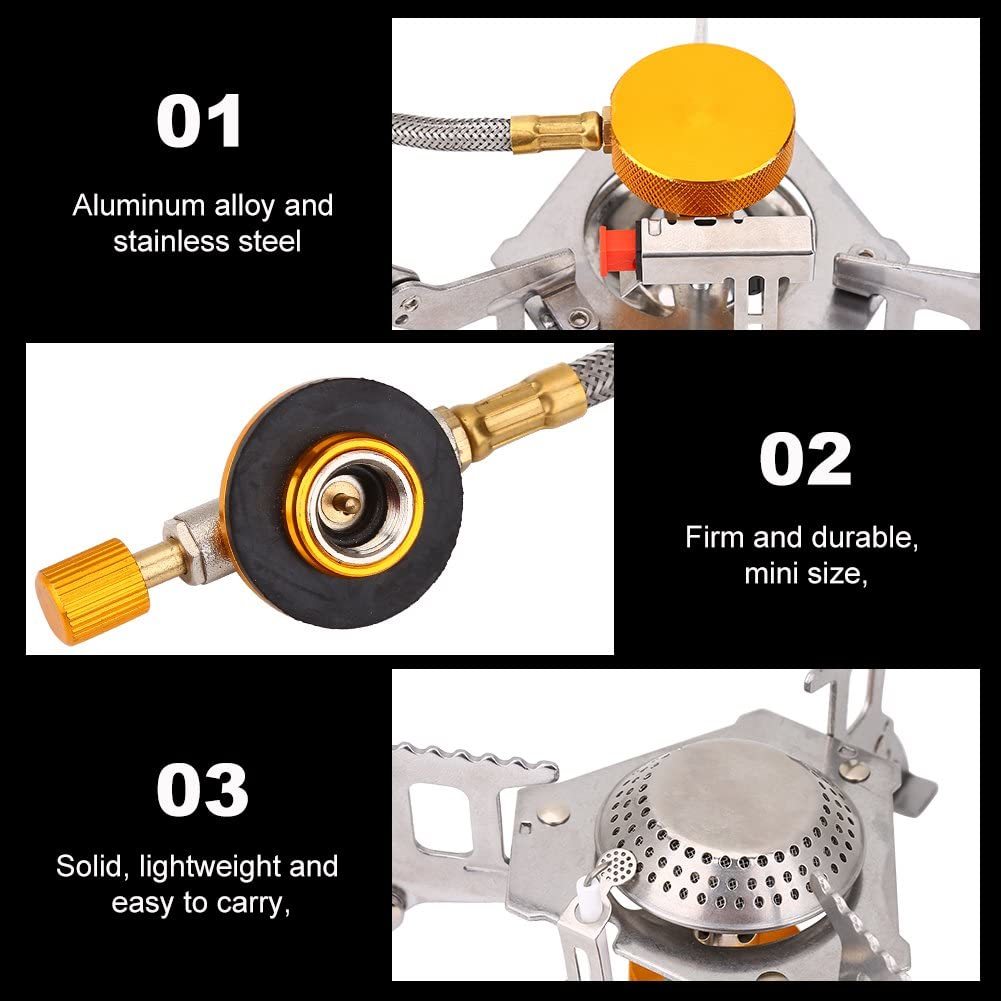 01

Aluminum alloy and stainless steel

02

Firm and durable, mini size,

03

Solid, lightweight and easy to carry,