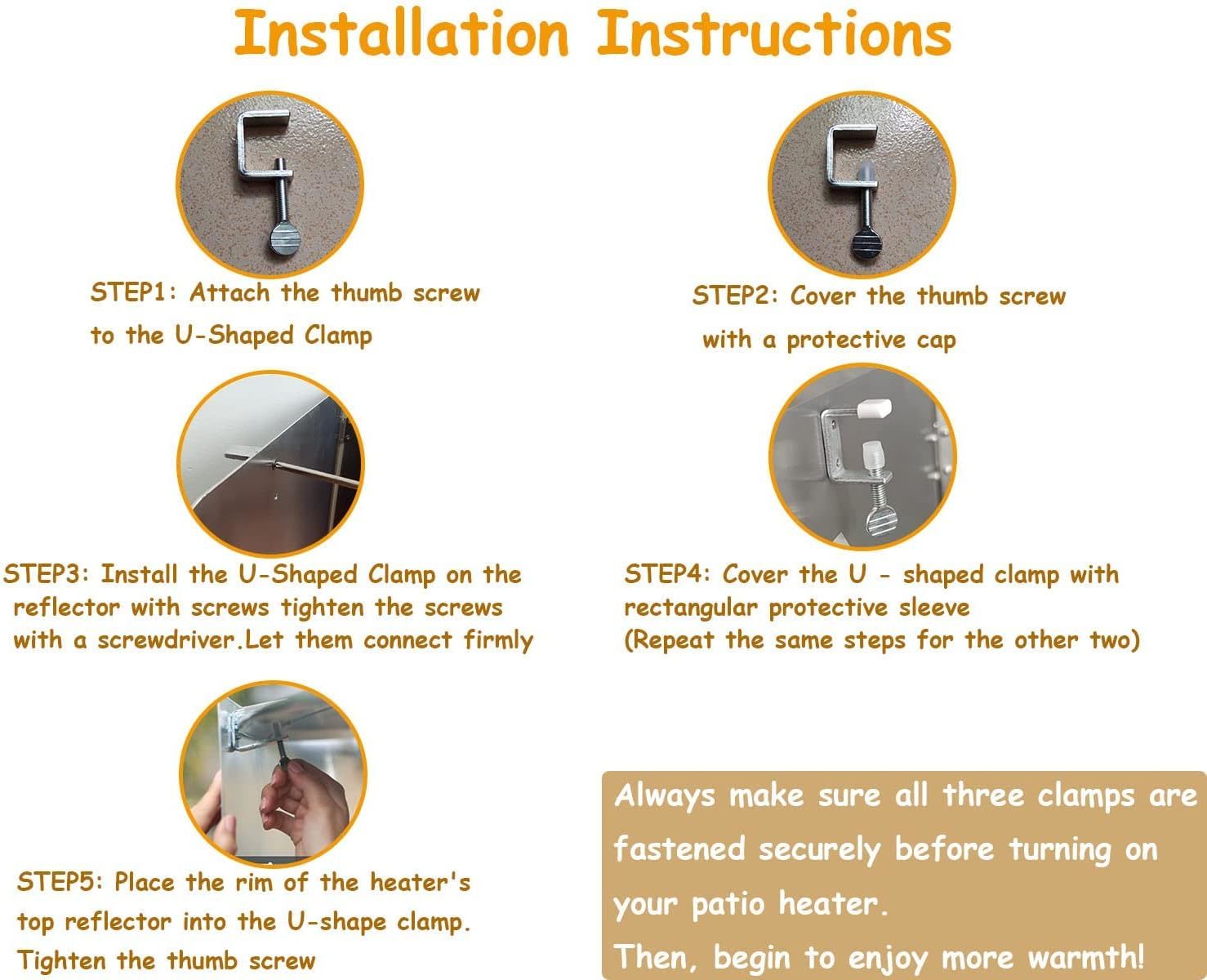 Installation Instructions

STEP1: Attach the thumb screw to the U-Shaped Clamp

STEP2: Cover the thumb screw with a protective cap

STEP3: Install the U-Shaped Clamp on the reflector with screws tighten the screws with a screwdriver.Let them connect firmly

STEP4: Cover the U - shaped clamp with rectangular protective sleeve (Repeat the same steps for the other two)

STEP5: Place the rim of the heater's top reflector into the U-shape clamp. Tighten the thumb screw

Always make sure all three clamps are fastened securely before turning on your patio heater.
Then, begin to enjoy more warmth!