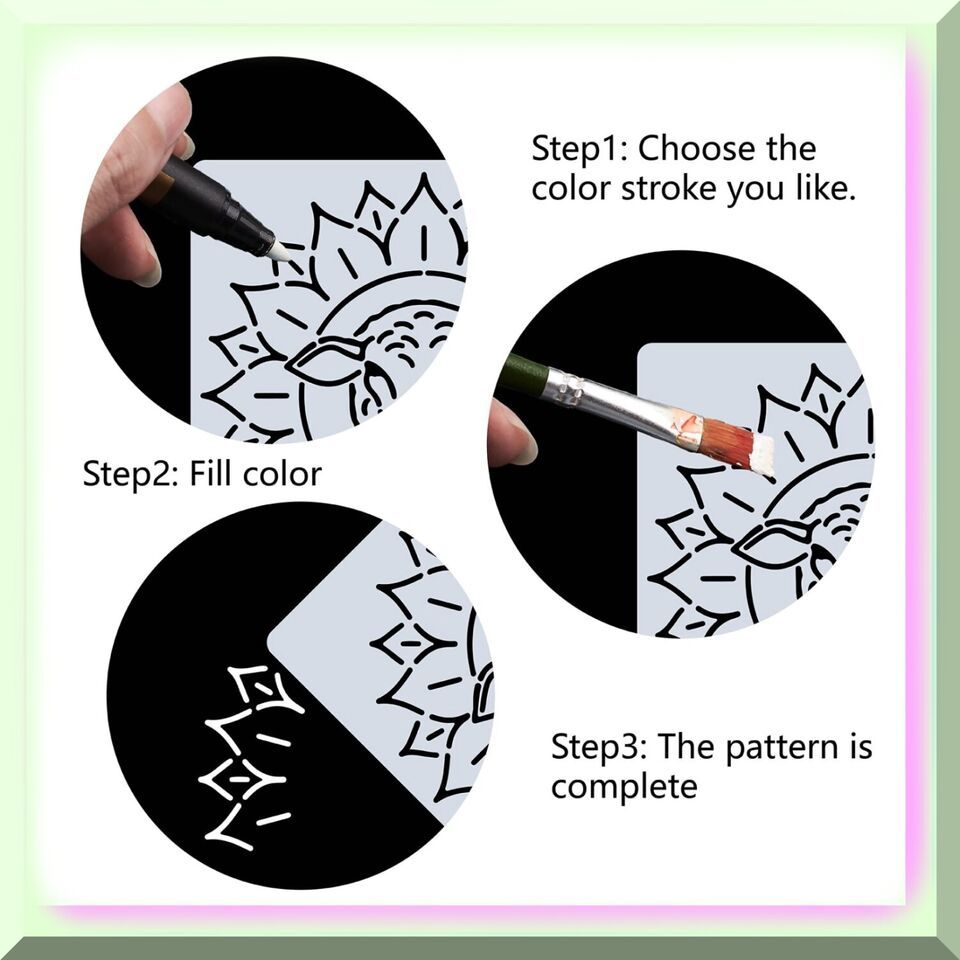 Step1: Choose the color stroke you like.

Step2: Fill color

Step3: The pattern is complete