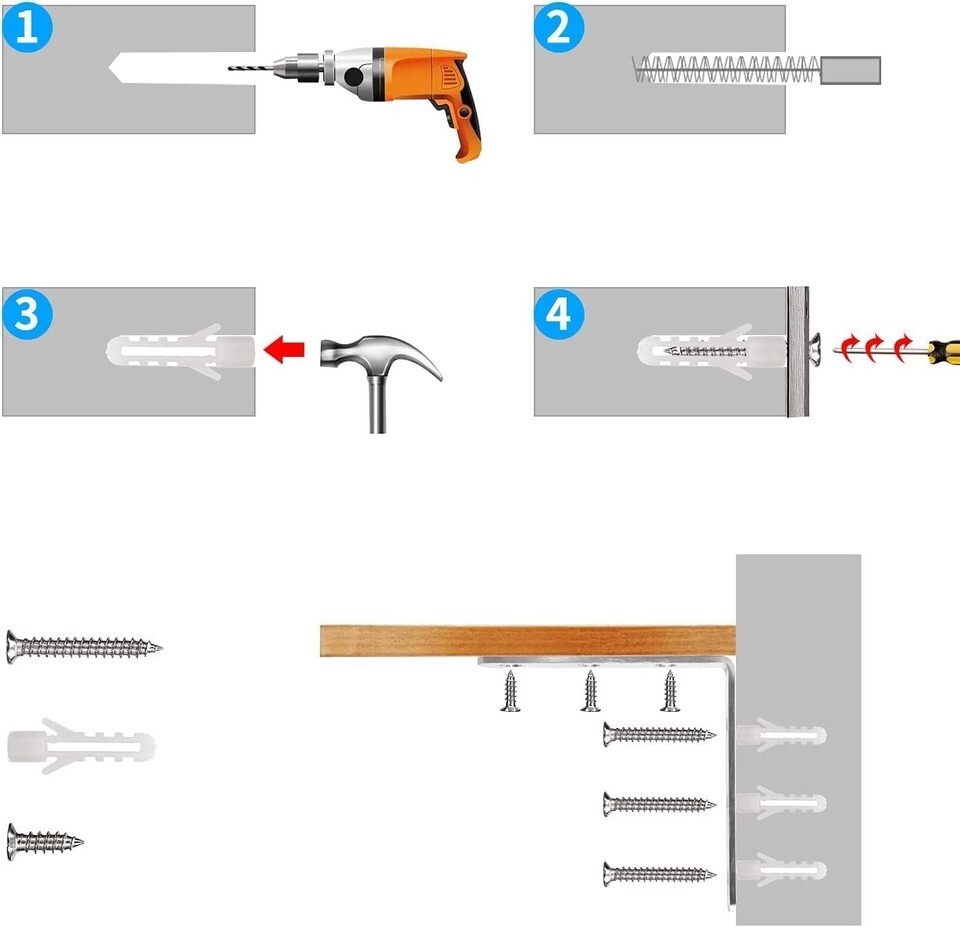 1

2

3

4