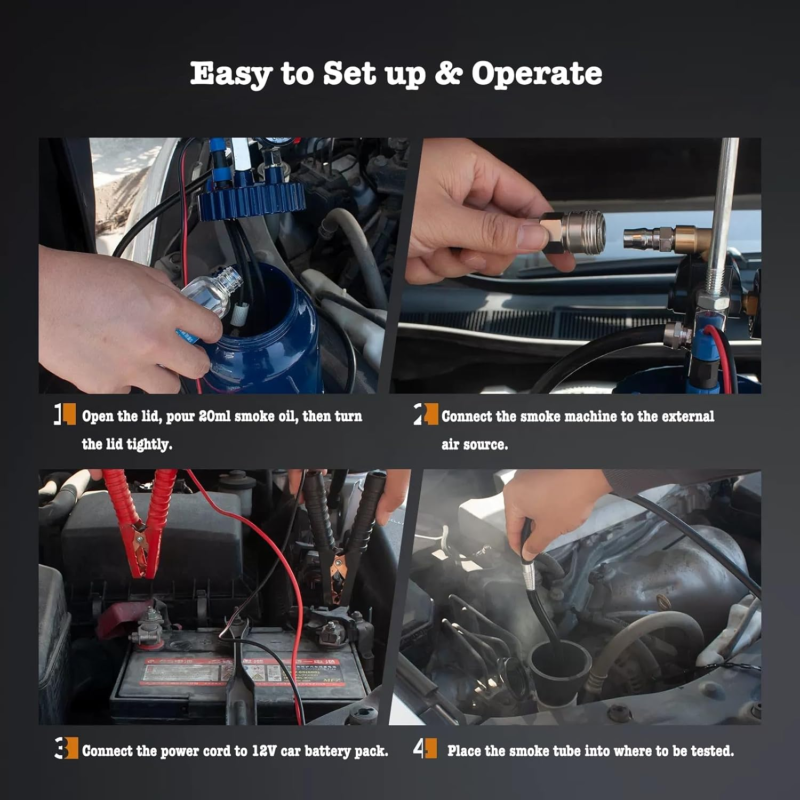 Easy to Set up & Operate

1 Open the lid, pour 20ml smoke oil, then turn the lid tightly.

2 Connect the smoke machine to the external air source.

3 Connect the power cord to 12V car battery pack.

4 Place the smoke tube into where to be tested.