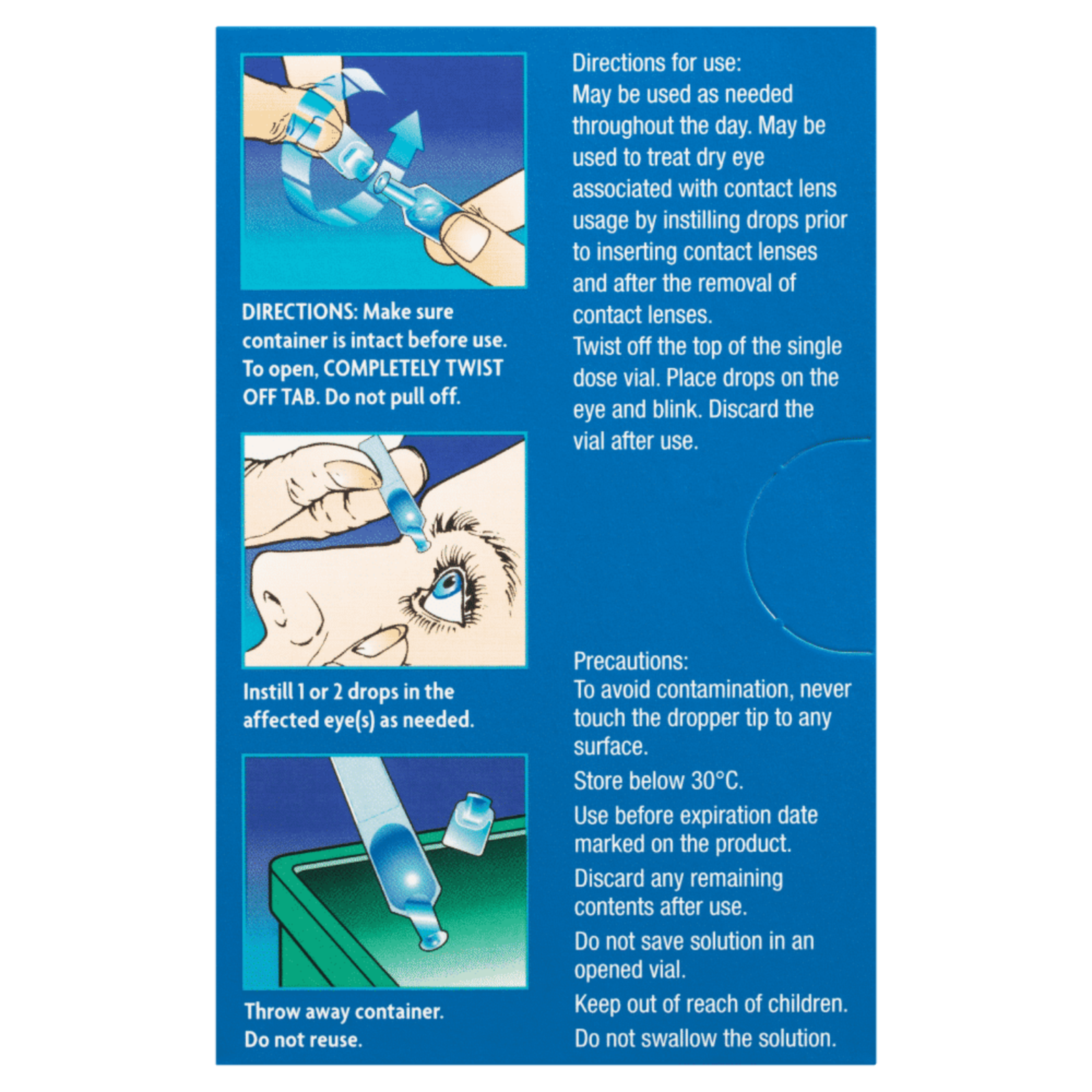 DIRECTIONS: Make sure container is intact before use. To open, COMPLETELY TWIST OFF TAB. Do not pull off.

Instill 1 or 2 drops in the affected eye(s) as needed.

Throw away container. Do not reuse.

Directions for use:
May be used as needed throughout the day. May be used to treat dry eye associated with contact lens usage by instilling drops prior to inserting contact lenses and after the removal of contact lenses.
Twist off the top of the single dose vial. Place drops on the eye and blink. Discard the vial after use.

Precautions:
To avoid contamination, never touch the dropper tip to any surface.

Store below 30°C.

Use before expiration date marked on the product.

Discard any remaining contents after use.

Do not save solution in an opened vial.

Keep out of reach of children.

Do not swallow the solution.