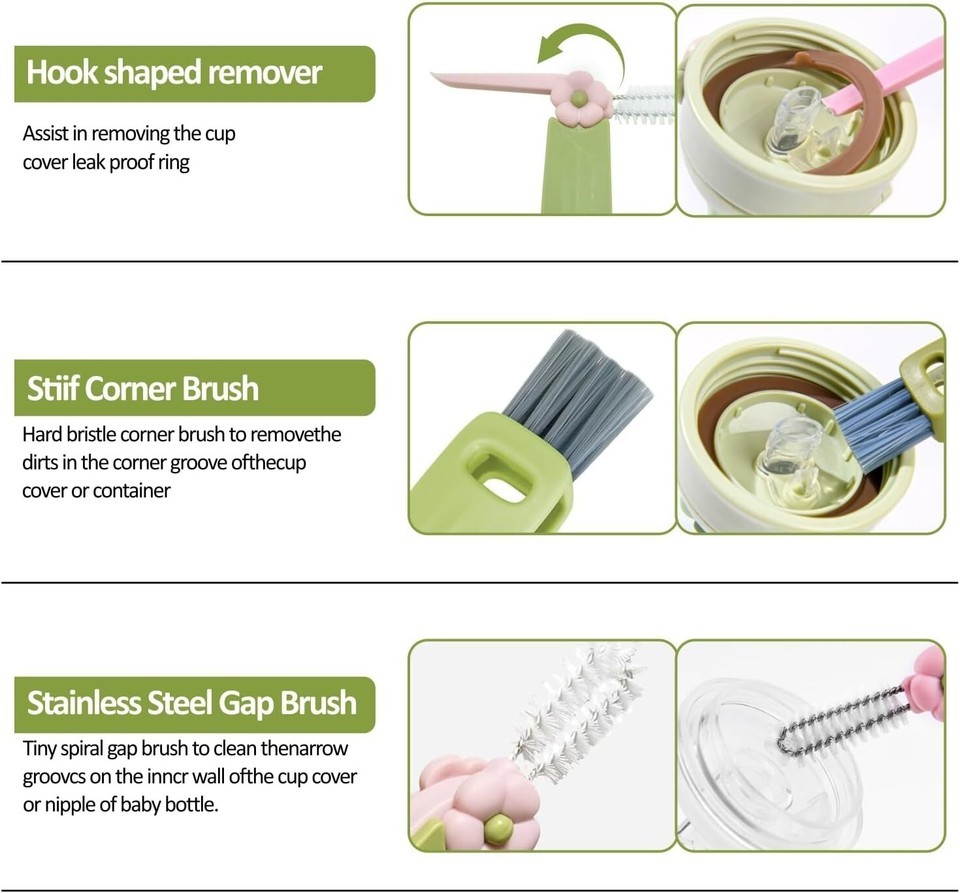 Hook shaped remover

Assist in removing the cup cover leak proof ring

Stiif Corner Brush

Hard bristle corner brush to removethe dirts in the corner groove ofthecup cover or container

Stainless Steel Gap Brush

Tiny spiral gap brush to clean thenarrow groovcs on the inncr wall ofthe cup cover or nipple of baby bottle.