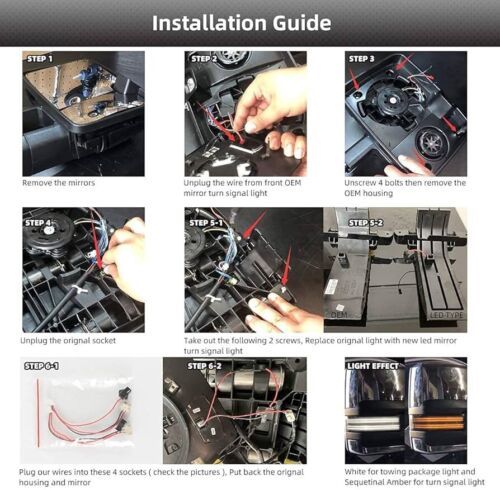 Installation Guide

STEP 1

Remove the mirrors

STEP 2

Unplug the wire from front OEM mirror turn signal light

STEP 3

Unscrew 4 bolts then remove the OEM housing

STEP 4

Unplug the orignal socket

STEP 5-1

STEP 5-2

OEM

LED TYPE

Take out the following 2 screws, Replace orignal light with new led mirror turn signal light

STEP 6-1

STEP 6-2

Plug our wires into these 4 sockets ( check the pictures ), Put back the orignal housing and mirror

LIGHT EFFECT

White for towing package light and Sequetinal Amber for turn signal light