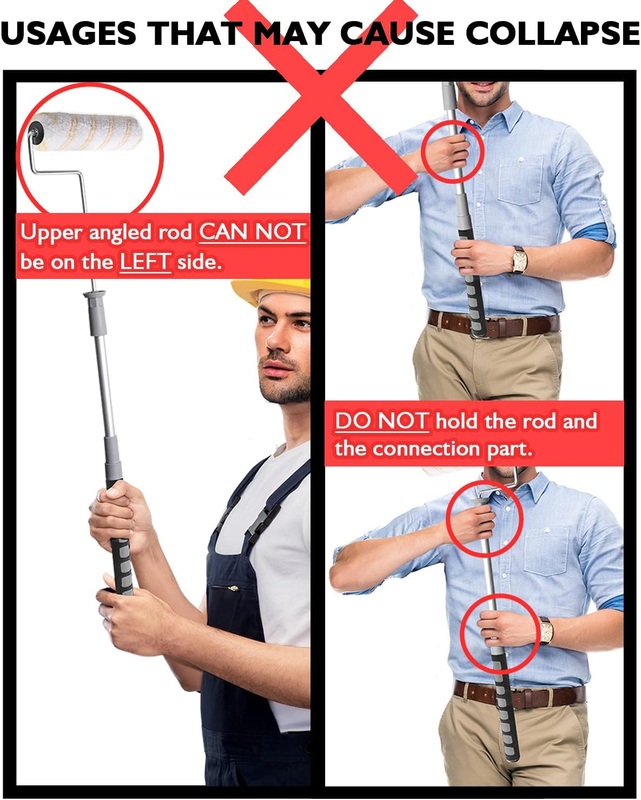 USAGES THAT MAY CAUSE COLLAPSE

Upper angled rod CAN NOT be on the LEFT side.

DO NOT hold the rod and the connection part.