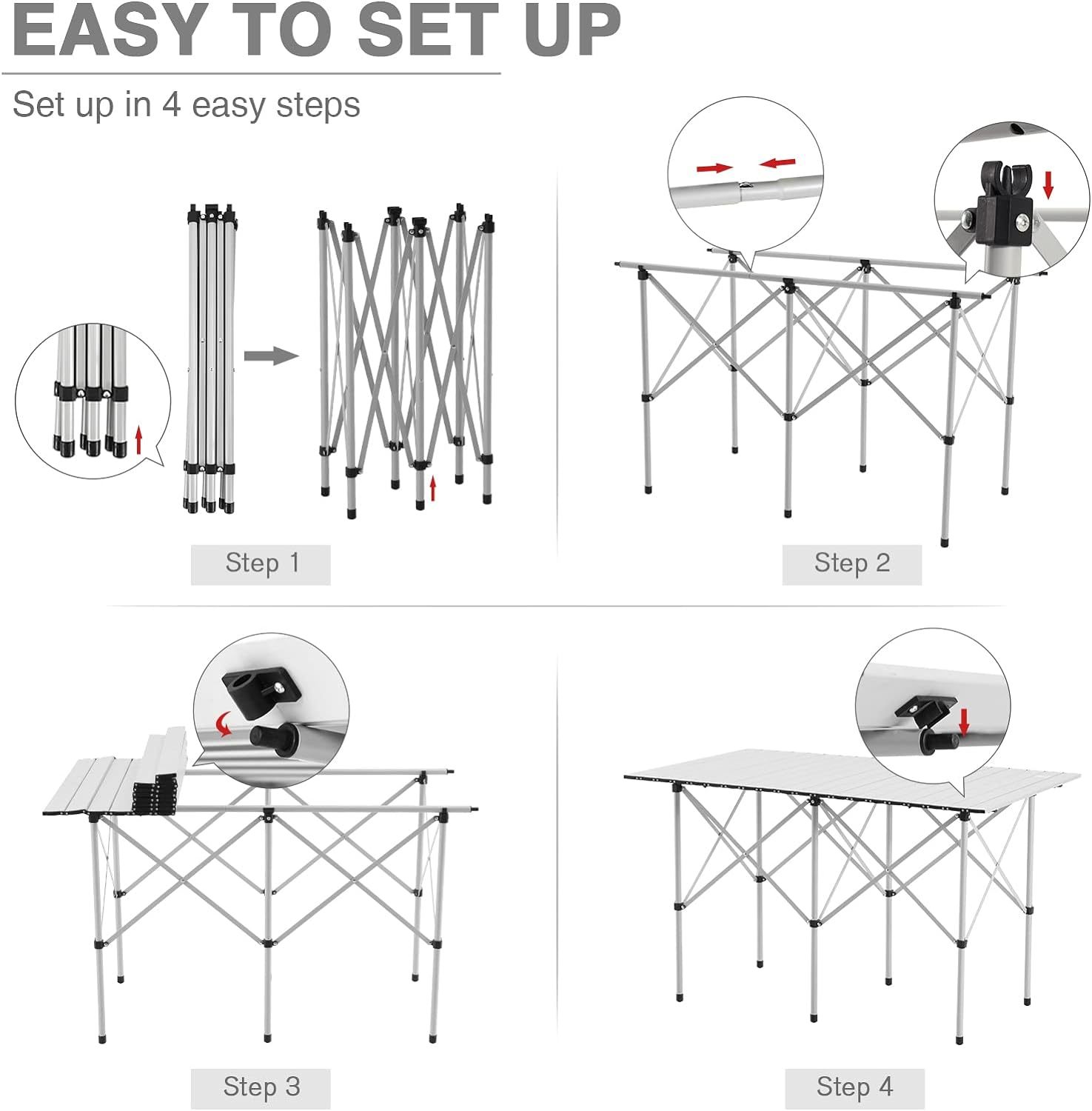 EASY TO SET UP

Set up in 4 easy steps

Step 1

Step 2

Step 3

Step 4