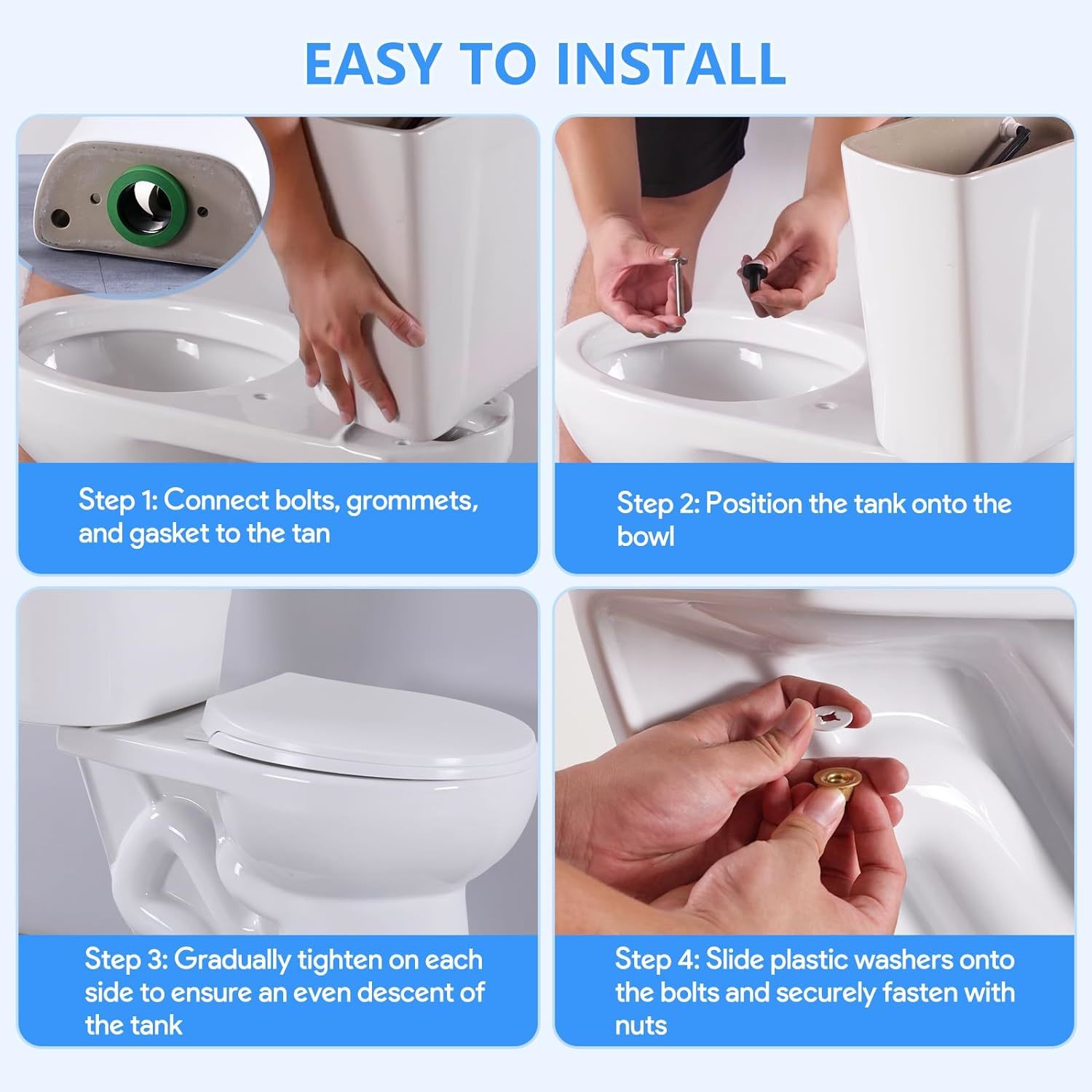 EASY TO INSTALL

Step 1: Connect bolts, grommets, and gasket to the tan

Step 2: Position the tank onto the bowl

Step 3: Gradually tighten on each side to ensure an even descent of the tank

Step 4: Slide plastic washers onto the bolts and securely fasten with nuts