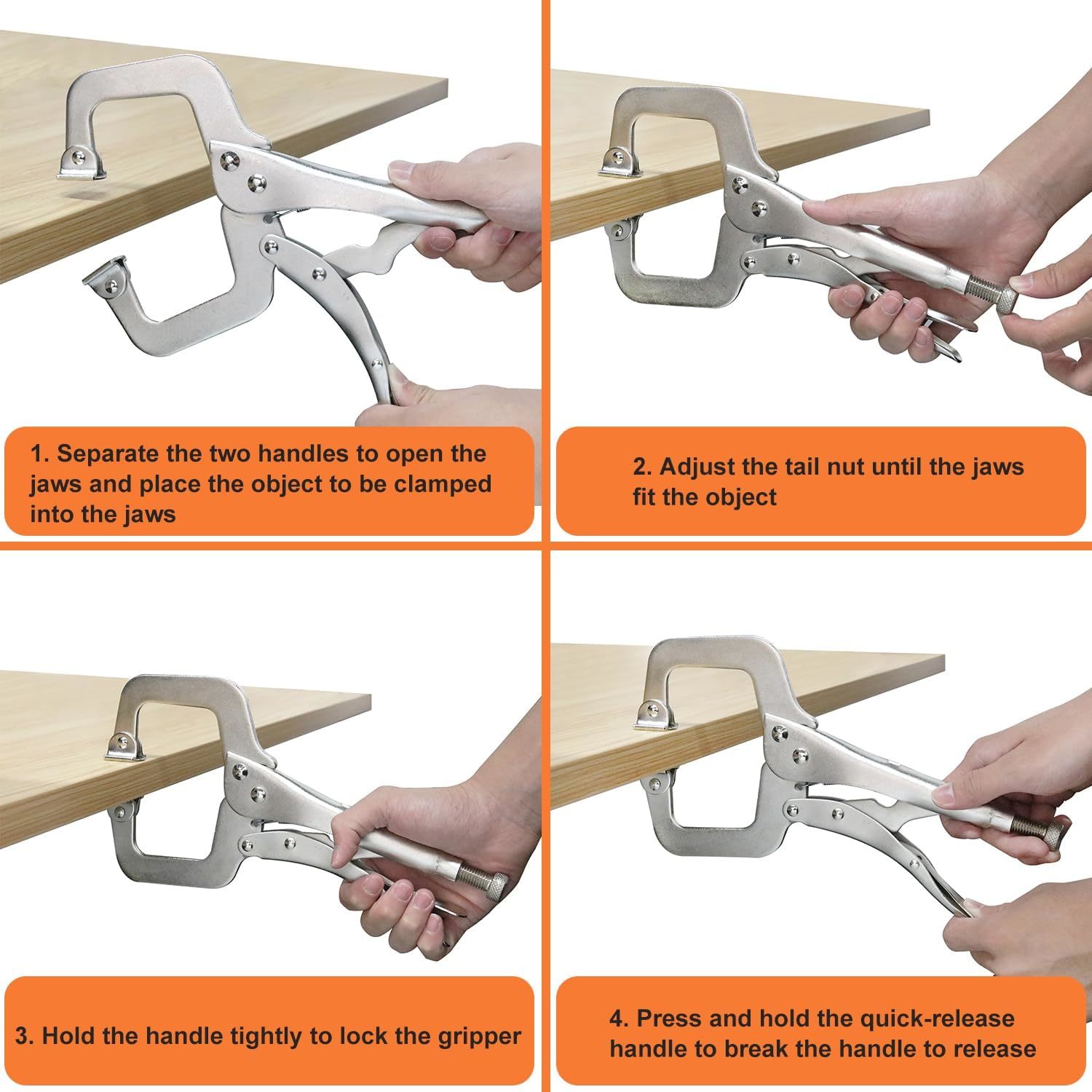 1. Separate the two handles to open the jaws and place the object to be clamped into the jaws

2. Adjust the tail nut until the jaws fit the object

3. Hold the handle tightly to lock the gripper

4. Press and hold the quick-release handle to break the handle to release