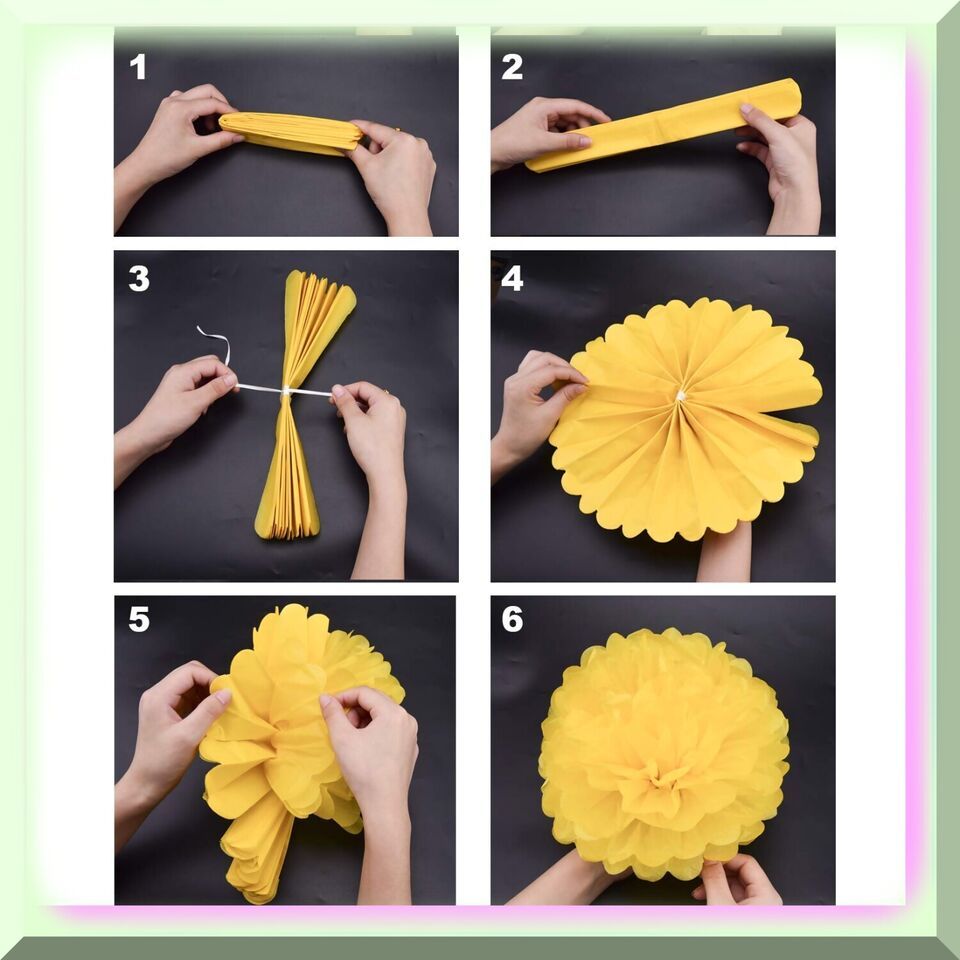 1

2

3

4

5

6