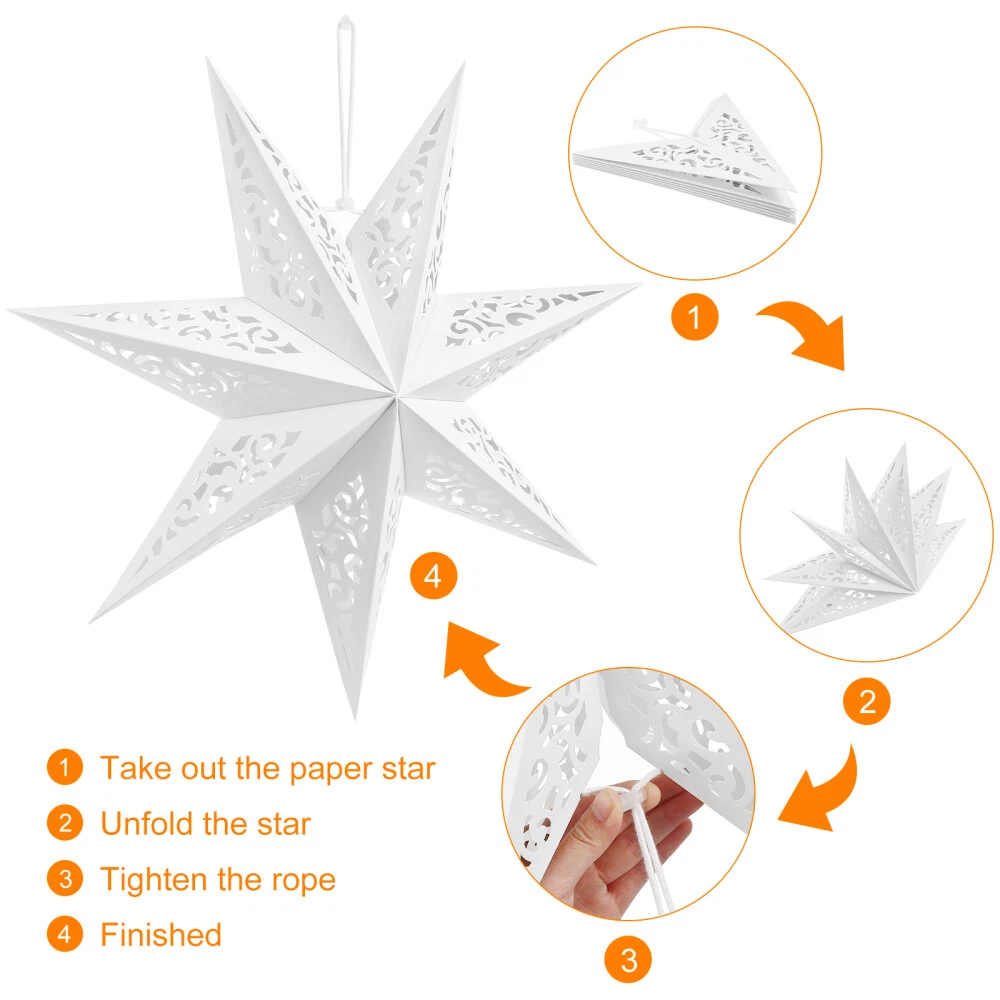 1

2

3

4

1 Take out the paper star
2 Unfold the star
3 Tighten the rope
4 Finished