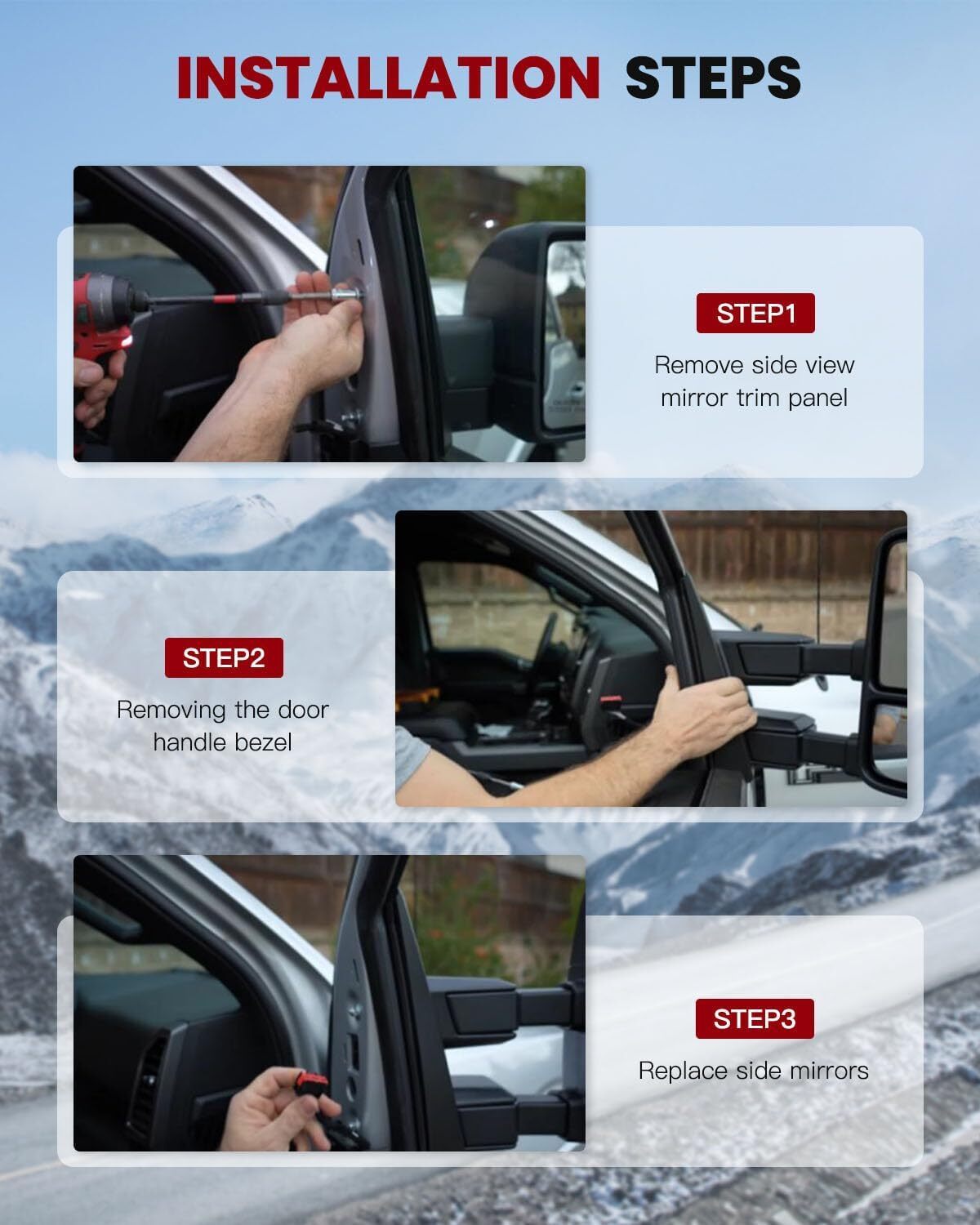 INSTALLATION STEPS

STEP1

Remove side view mirror trim panel

STEP2

Removing the door handle bezel

STEP3

Replace side mirrors