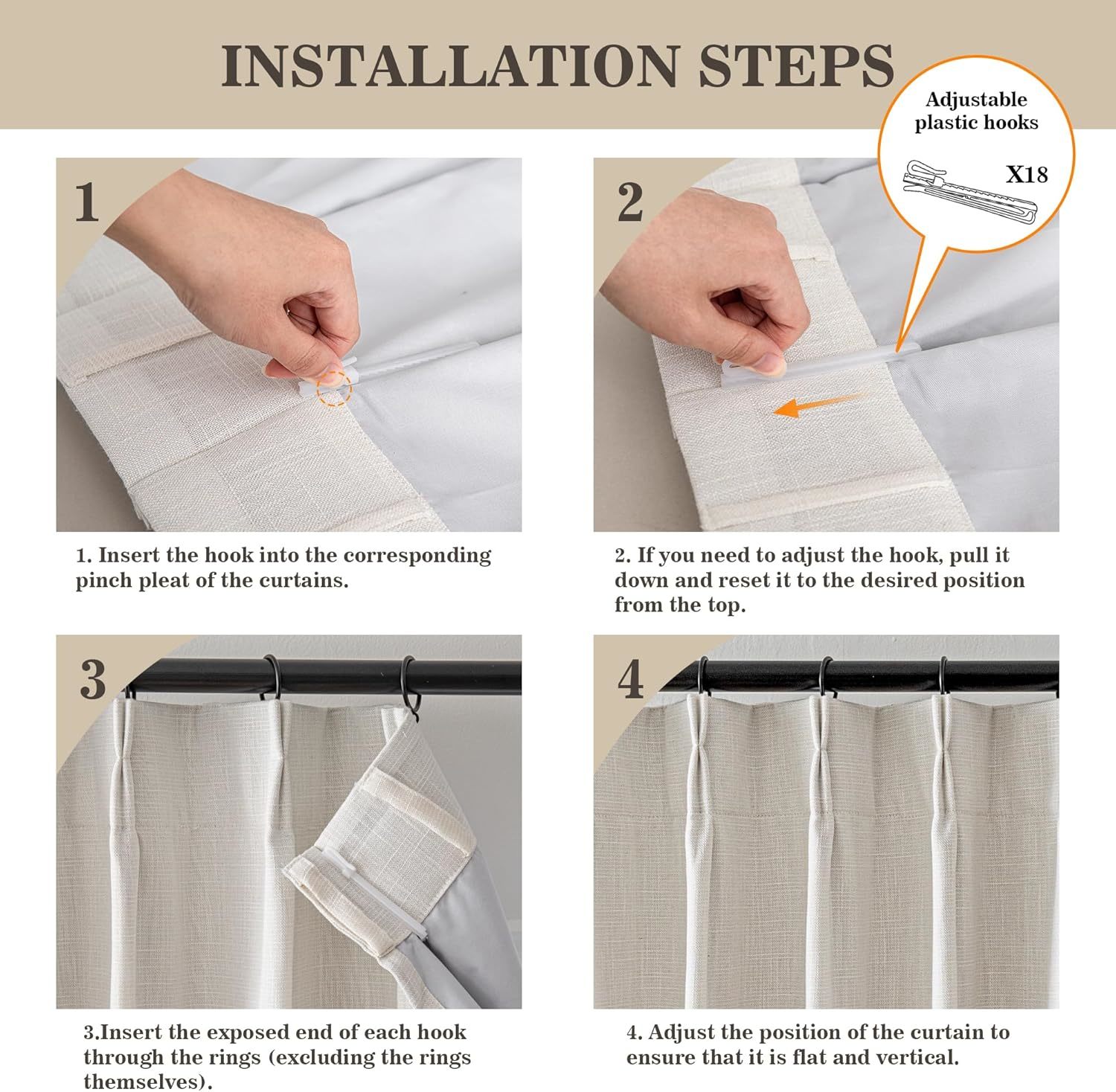 INSTALLATION STEPS

Adjustable plastic hooks

X18

1

1. Insert the hook into the corresponding pinch pleat of the curtains.

2

2. If you need to adjust the hook, pull it down and reset it to the desired position from the top.

3

3.Insert the exposed end of each hook through the rings (excluding the rings themselves).

4

4. Adjust the position of the curtain to ensure that it is flat and vertical.