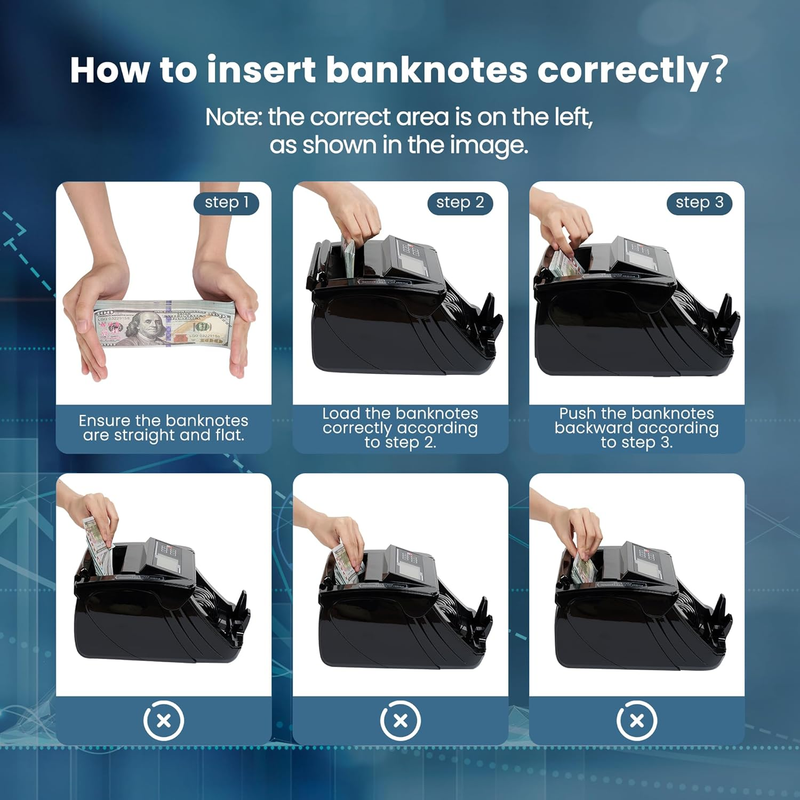 How to insert banknotes correctly?

Note: the correct area is on the left, as shown in the image.

step 1

Ensure the banknotes are straight and flat.

step 2

Load the banknotes correctly according to step 2.

step 3

Push the banknotes backward according to step 3.