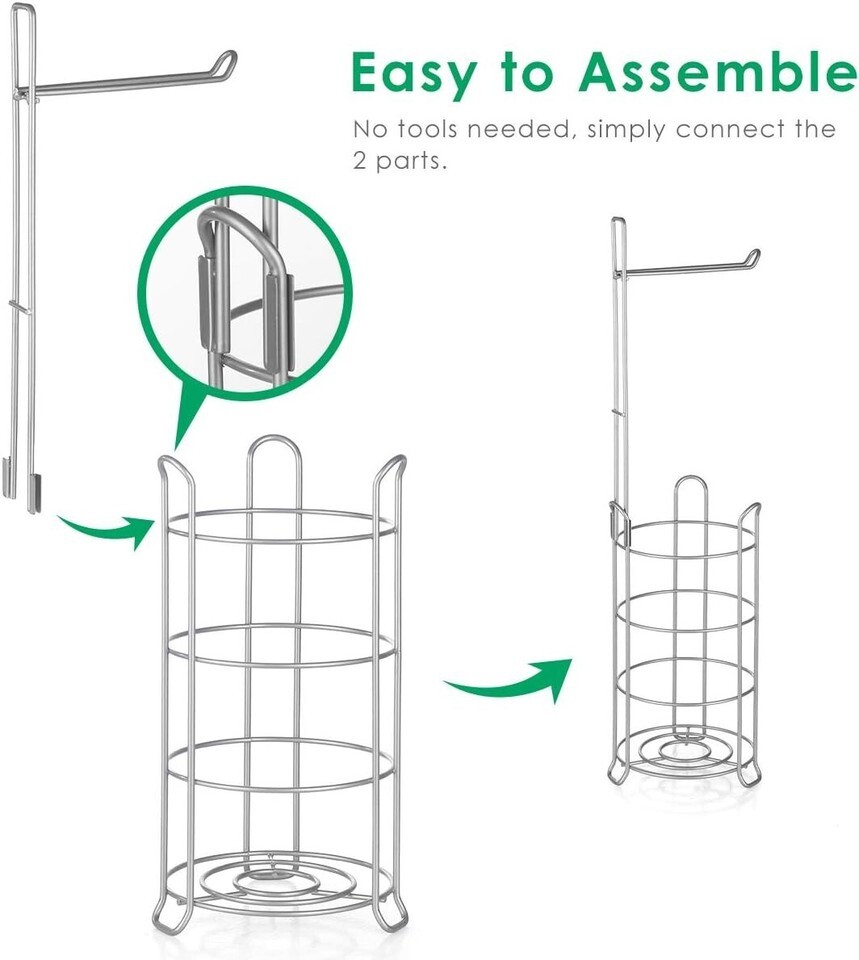 Easy to Assemble

No tools needed, simply connect the 2 parts.