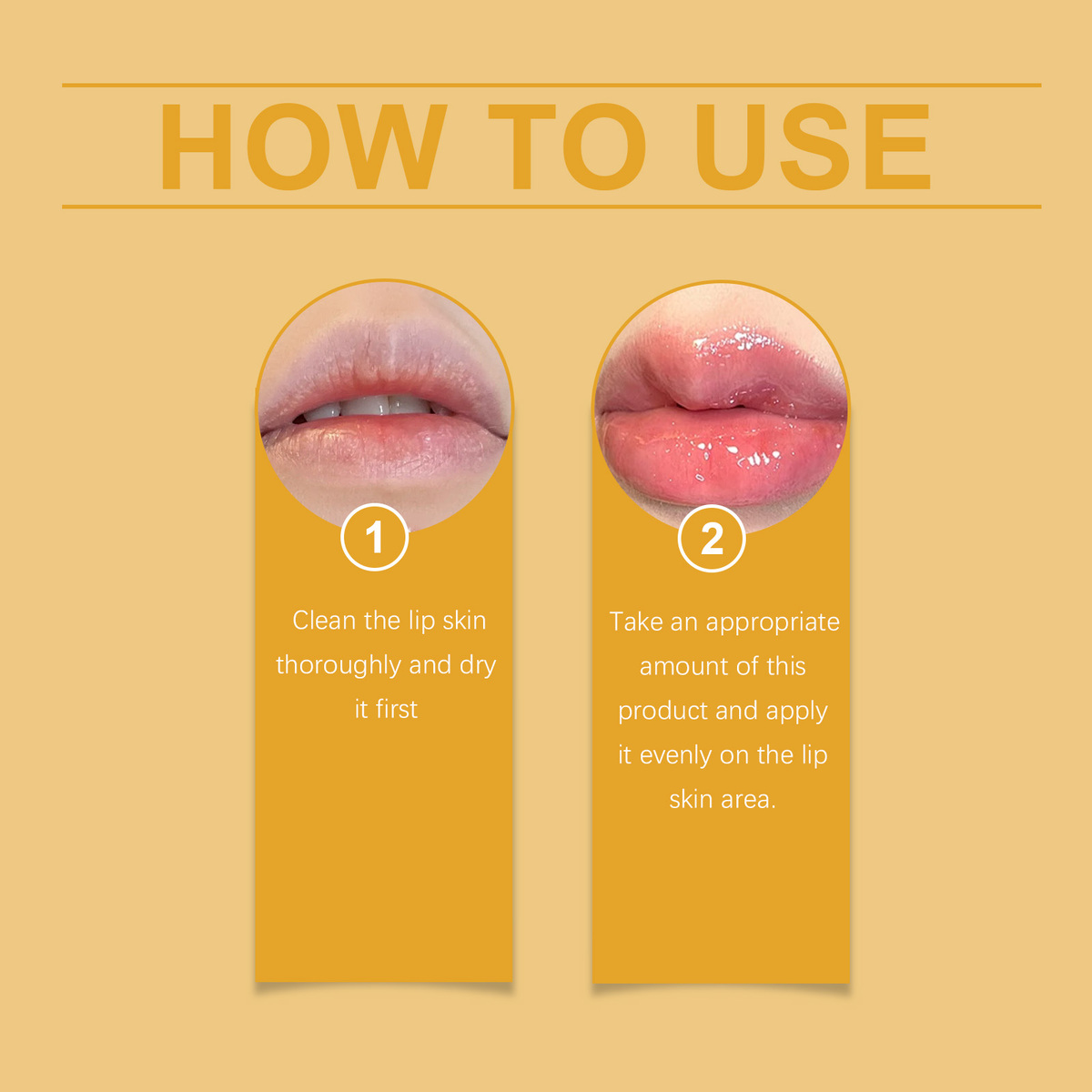 HOW TO USE

1

Clean the lip skin thoroughly and dry it first

2

Take an appropriate amount of this product and apply it evenly on the lip skin area.