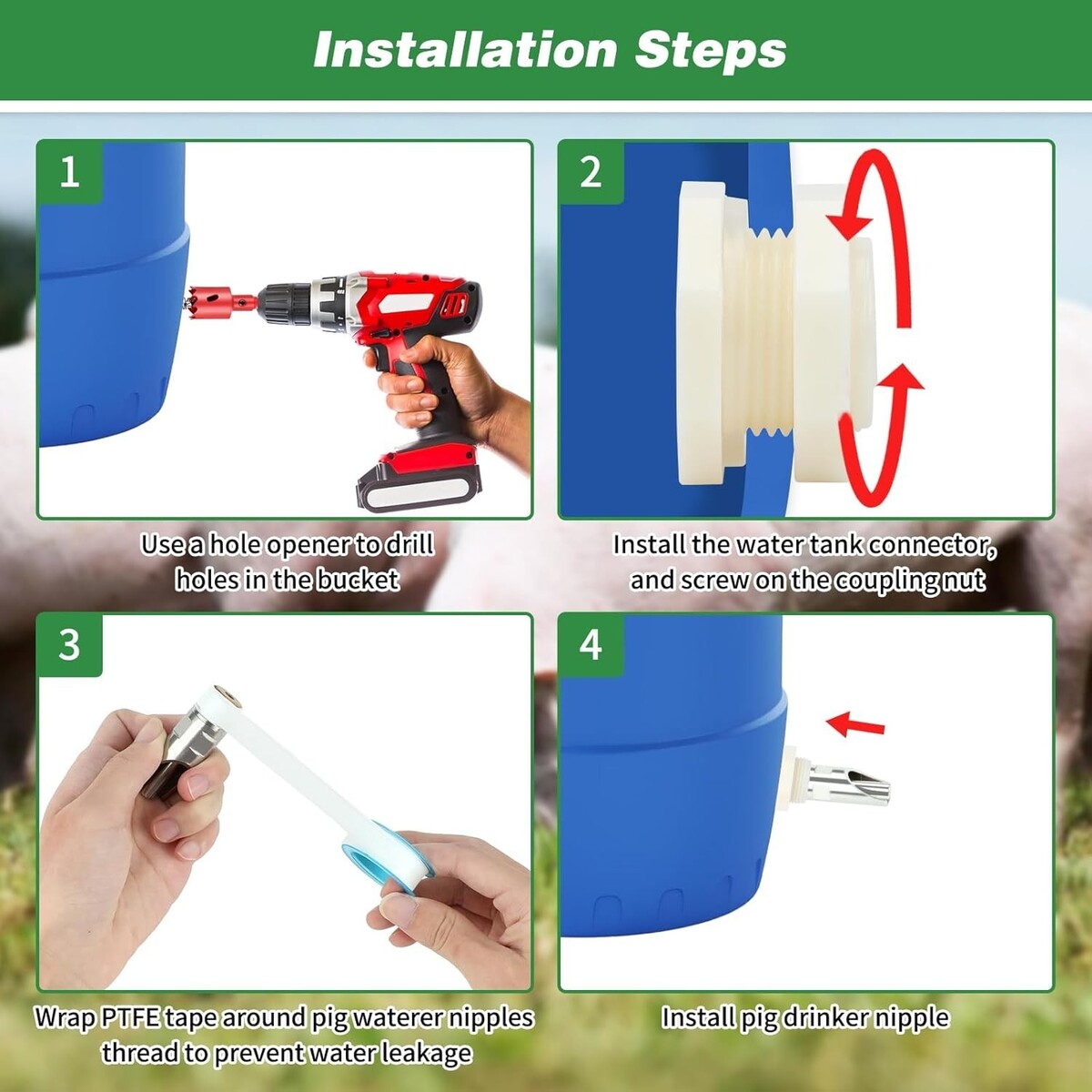 Installation Steps

1

Use a hole opener to drill holes in the bucket

2

Install the water tank connector, and screw on the coupling nut

3

Wrap PTFE tape around pig waterer nipples thread to prevent water leakage

4

Install pig drinker nipple