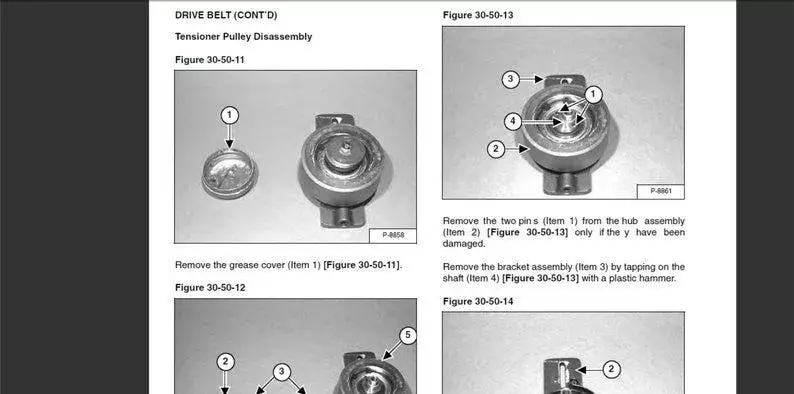 DRIVE BELT (CONT'D)

Tensioner Pulley Disassembly

Figure 30-50-11

1

P-8858

Remove the grease cover (Item 1) [Figure 30-50-11].

Figure 30-50-12

2

3

5

Figure 30-50-13

3

1

4

2

P-8861

Remove the two pin s (Item 1) from the hub assembly (Item 2) [Figure 30-50-13] only if the y have been damaged.

Remove the bracket assembly (Item 3) by tapping on the shaft (Item 4) [Figure 30-50-13] with a plastic hammer.

Figure 30-50-14

2